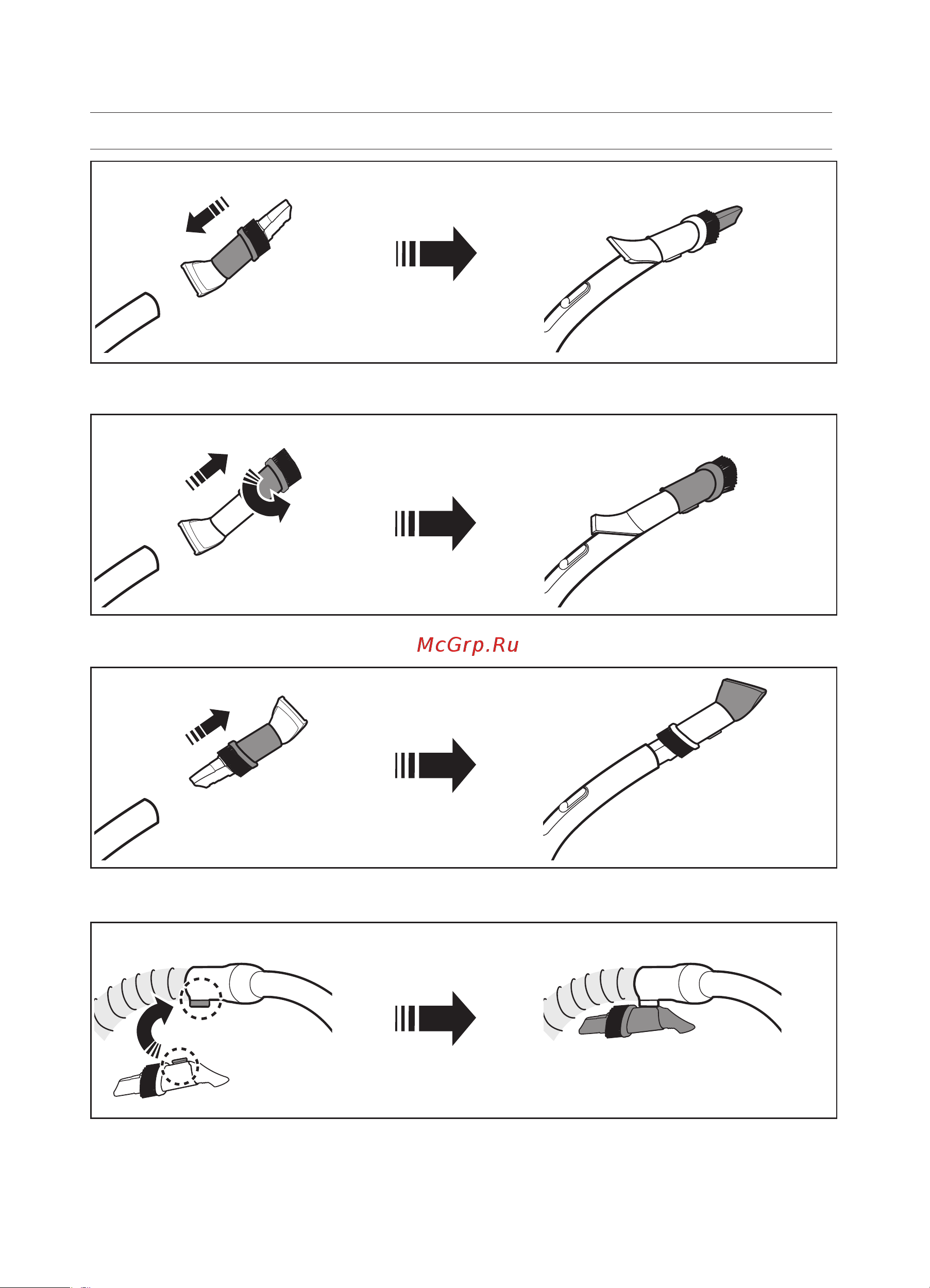 McGrp.Ru