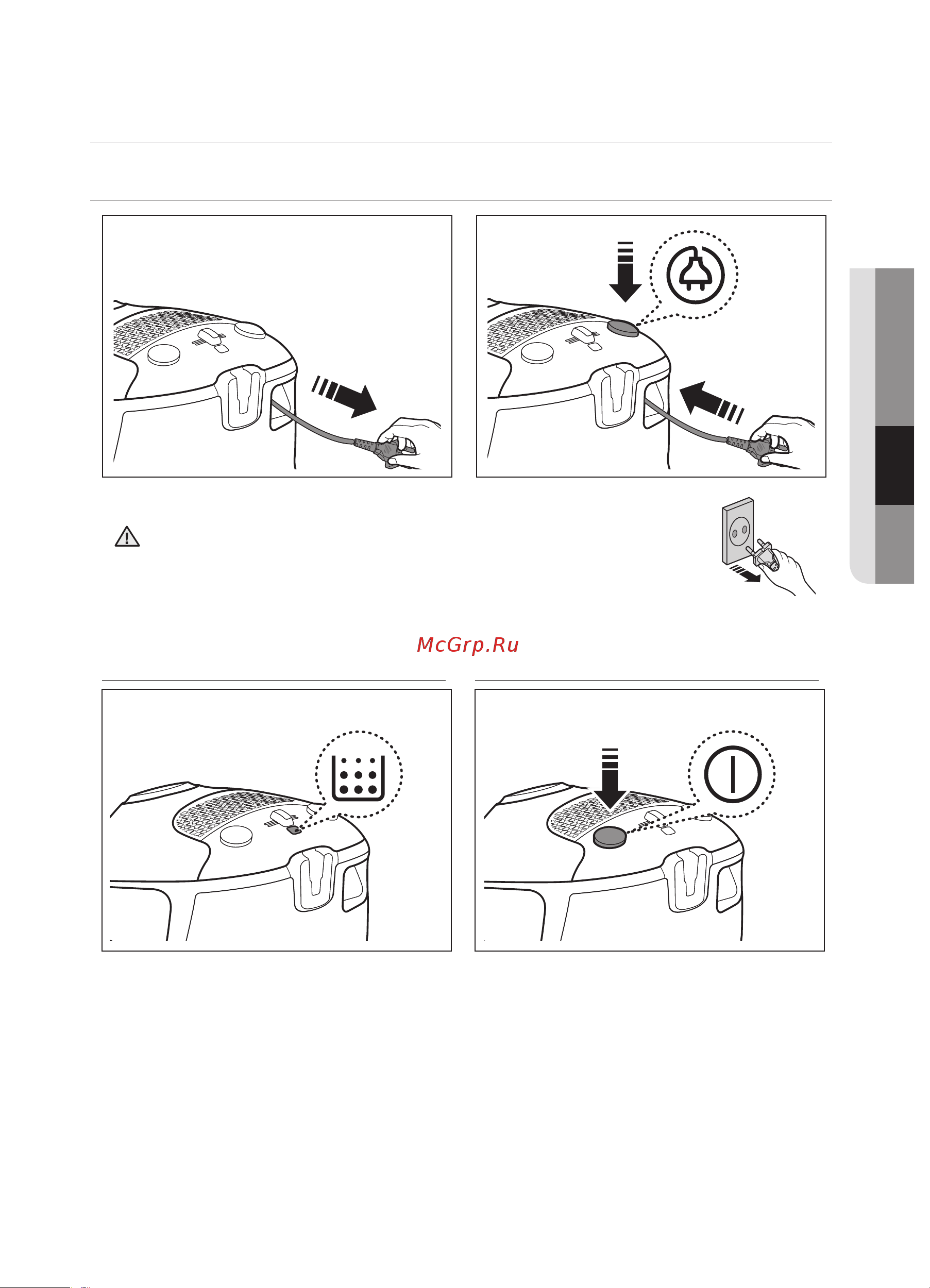 McGrp.Ru