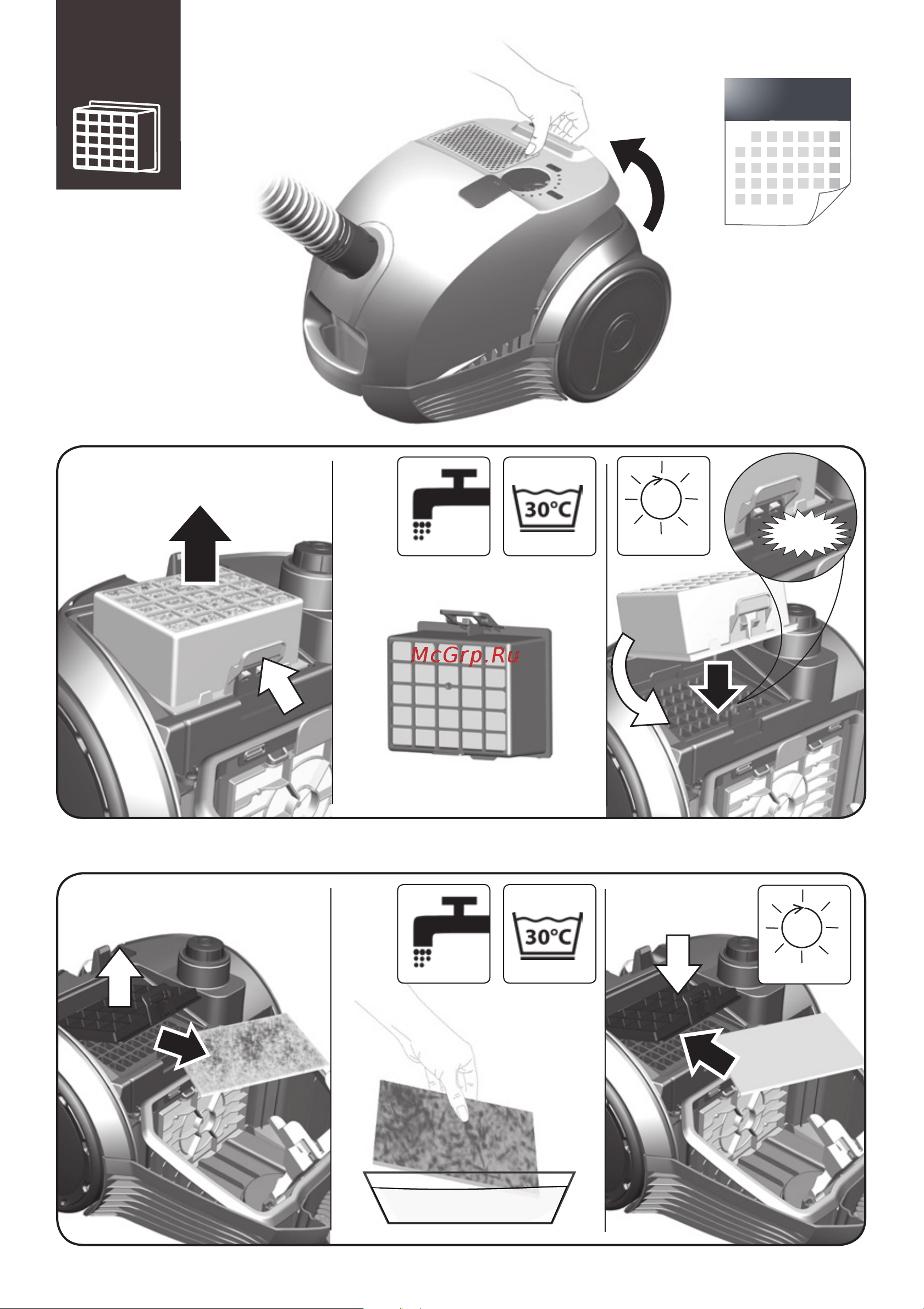 30°C

McGrp.Ru

30°C