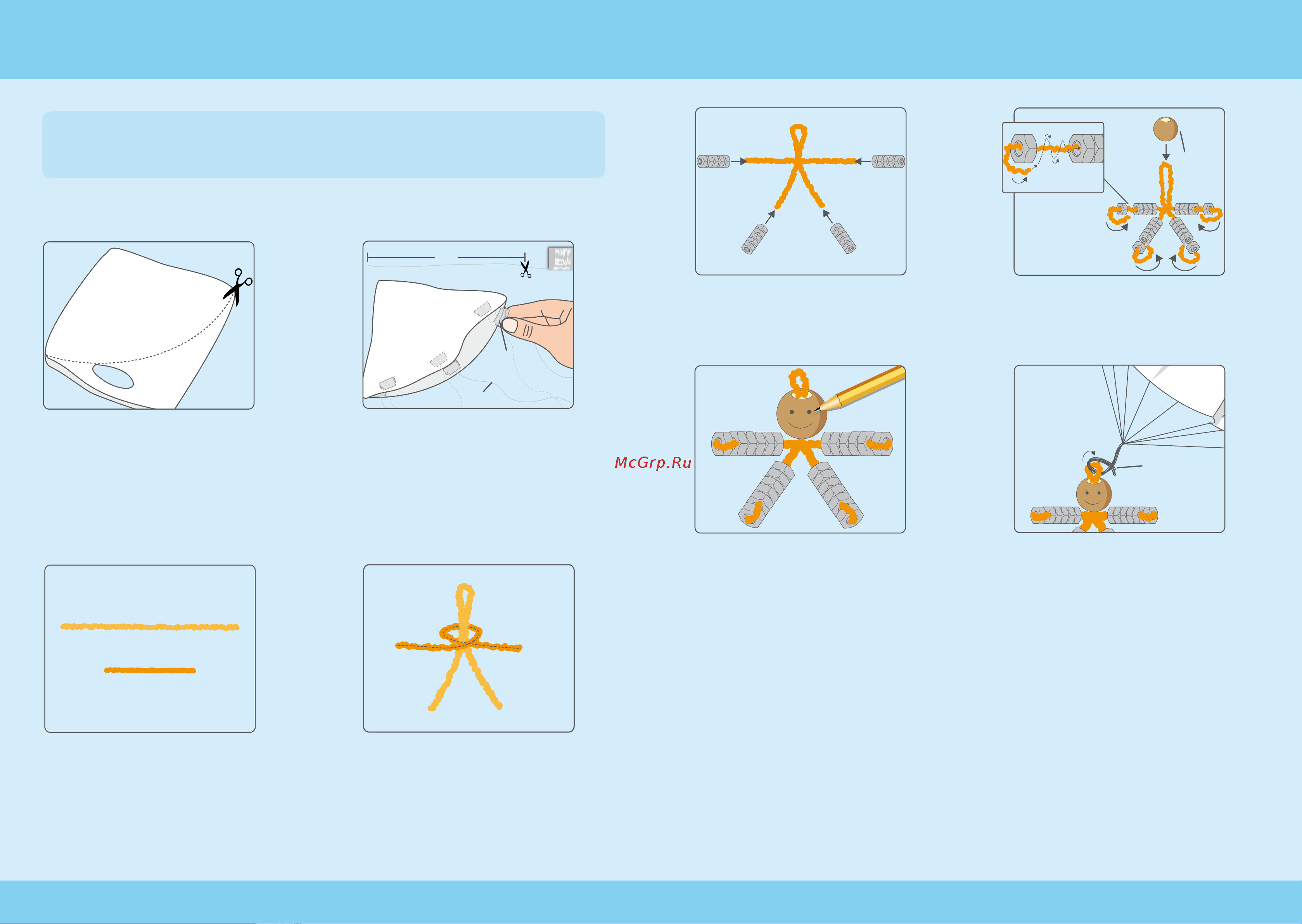 McGrp.Ru