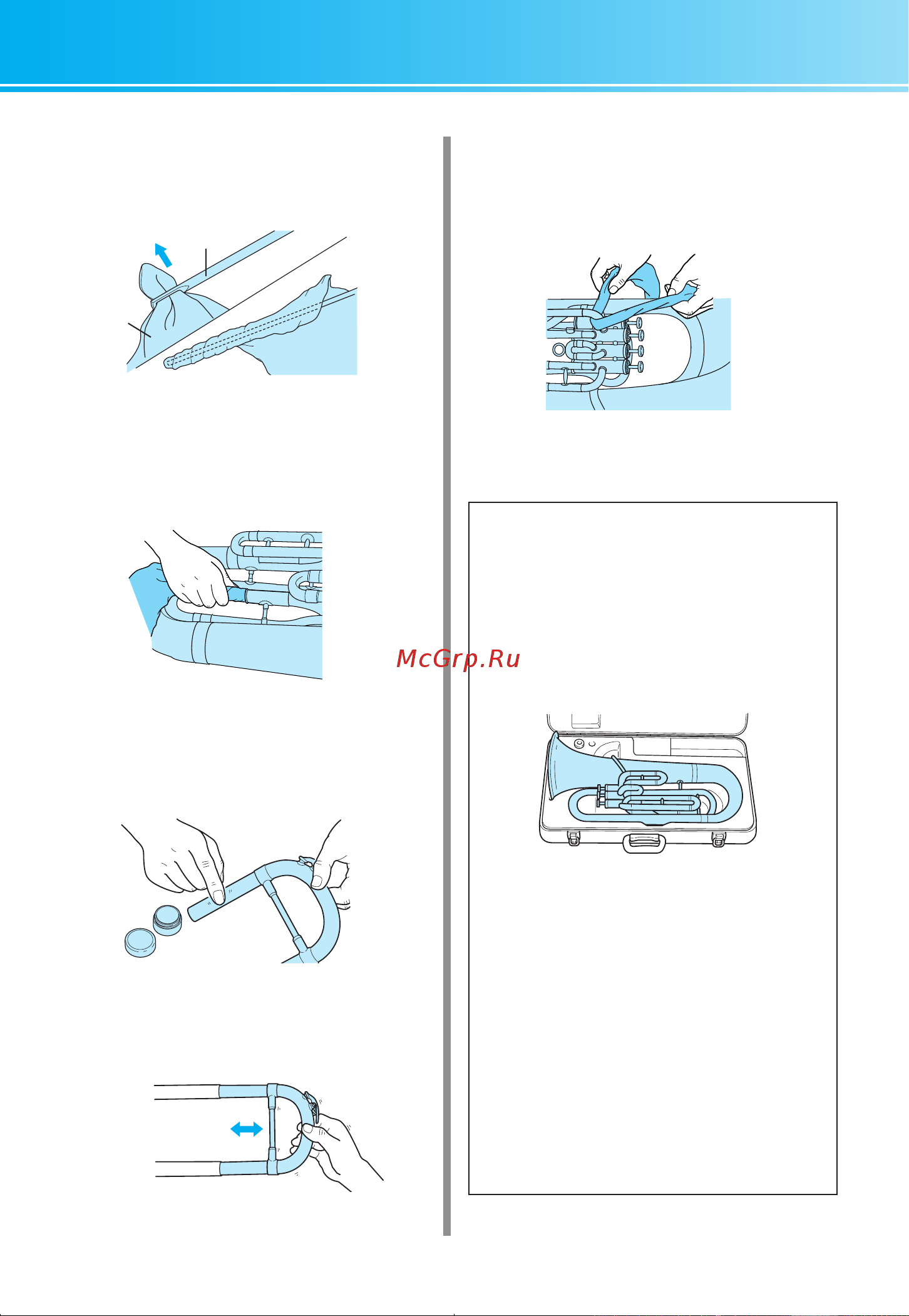 McGrp.Ru