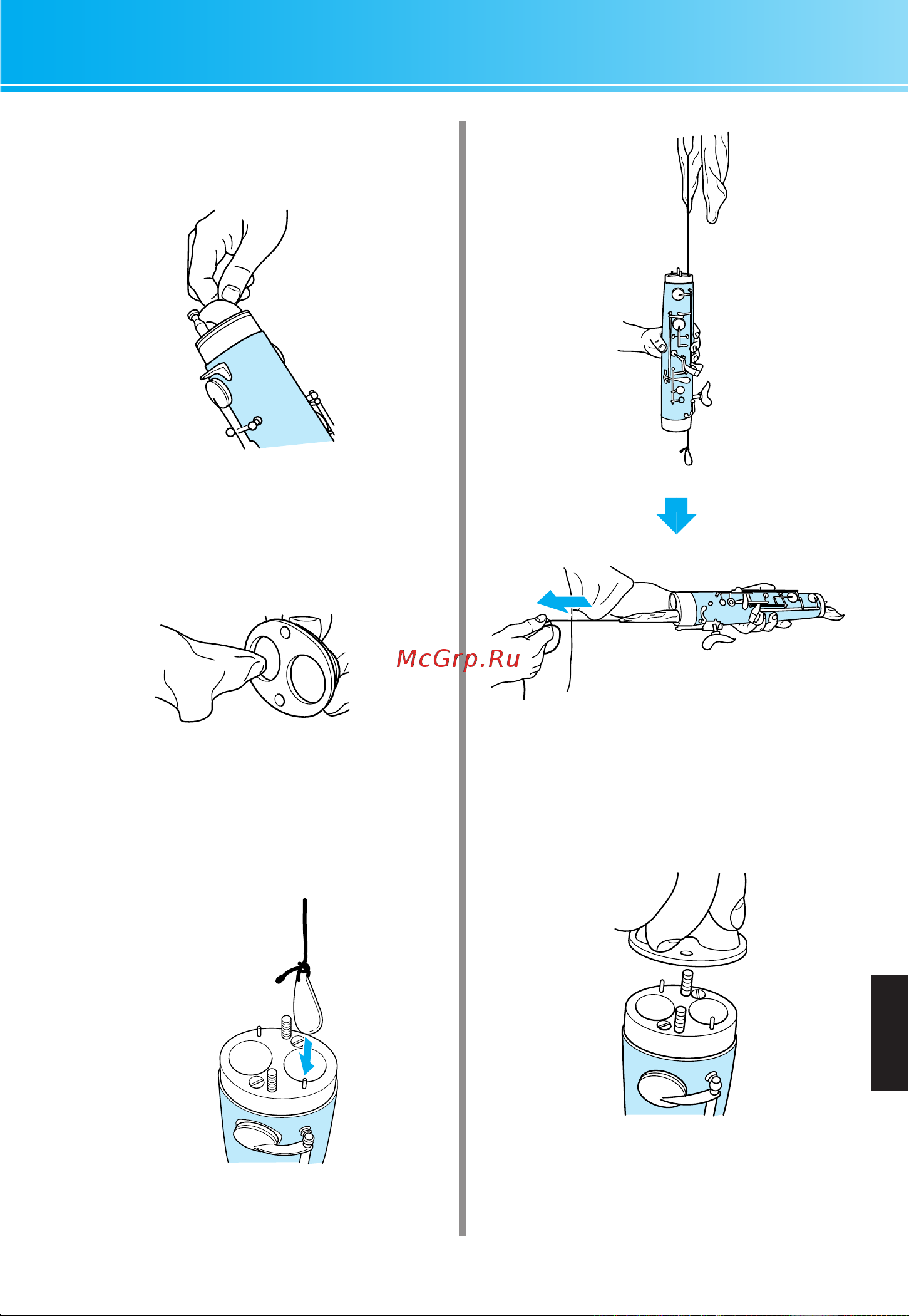 McGrp.Ru