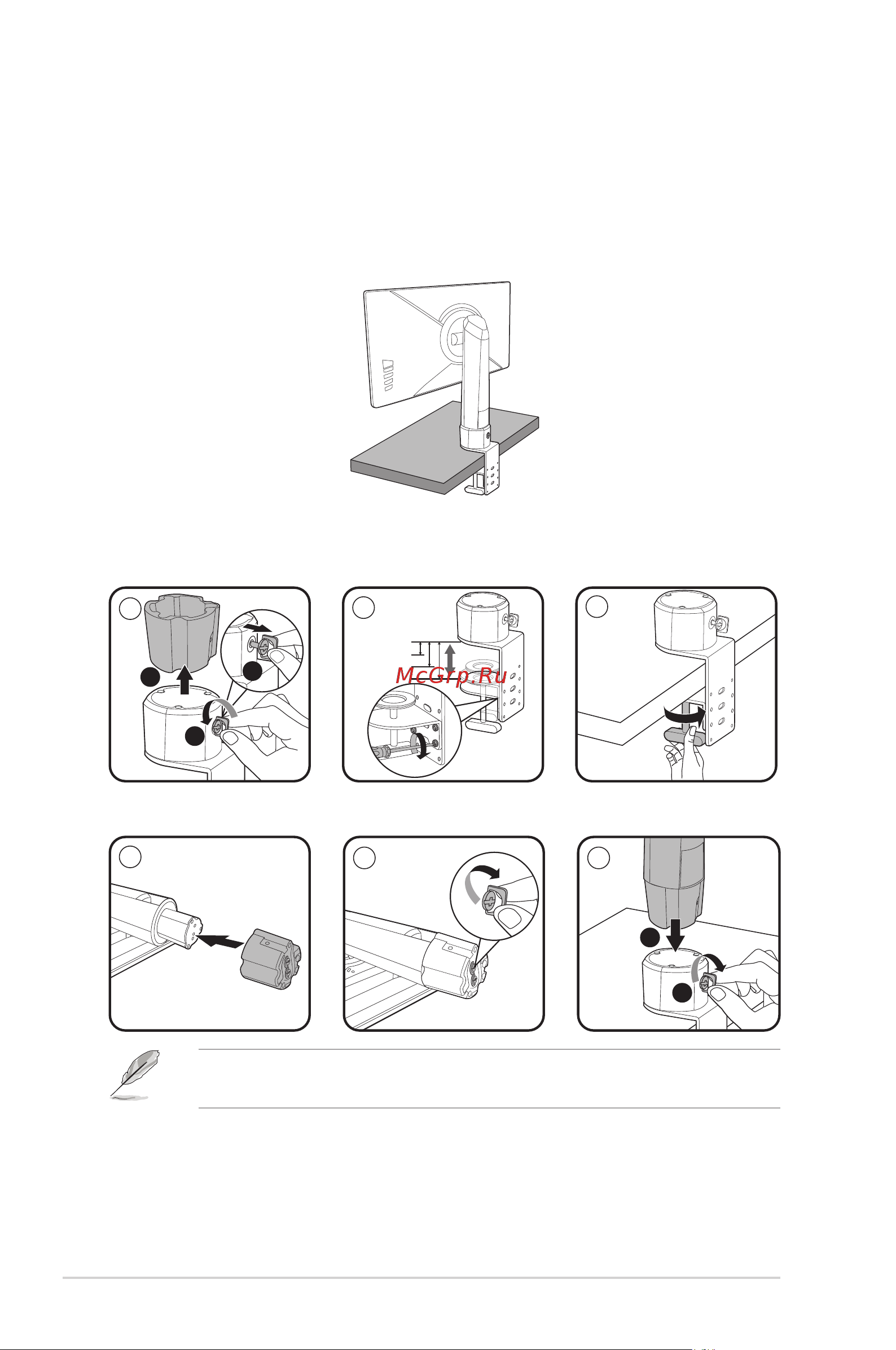 McGrp.Ru