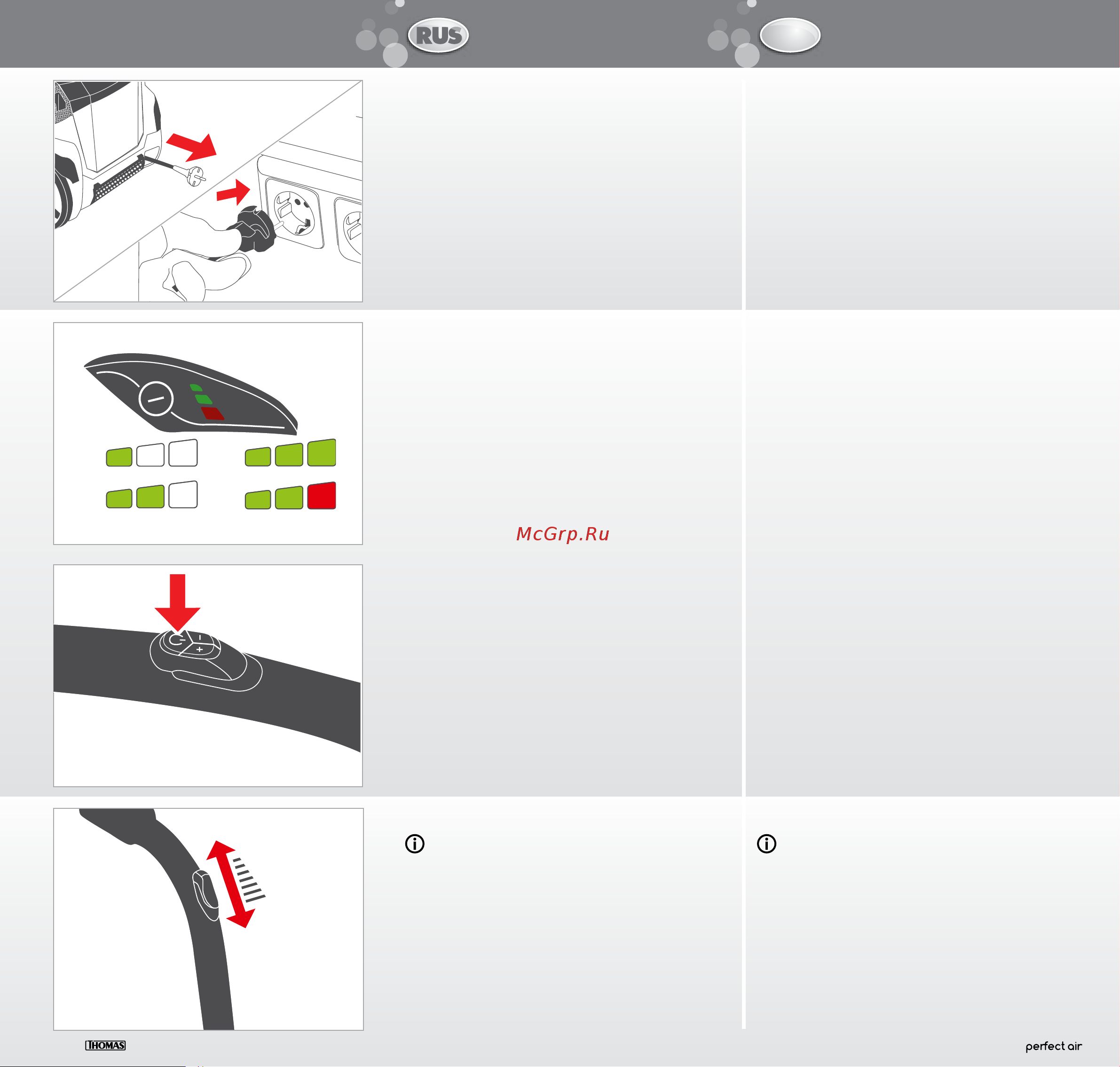 RUS

McGrp.Ru

THOMAS

perfect air