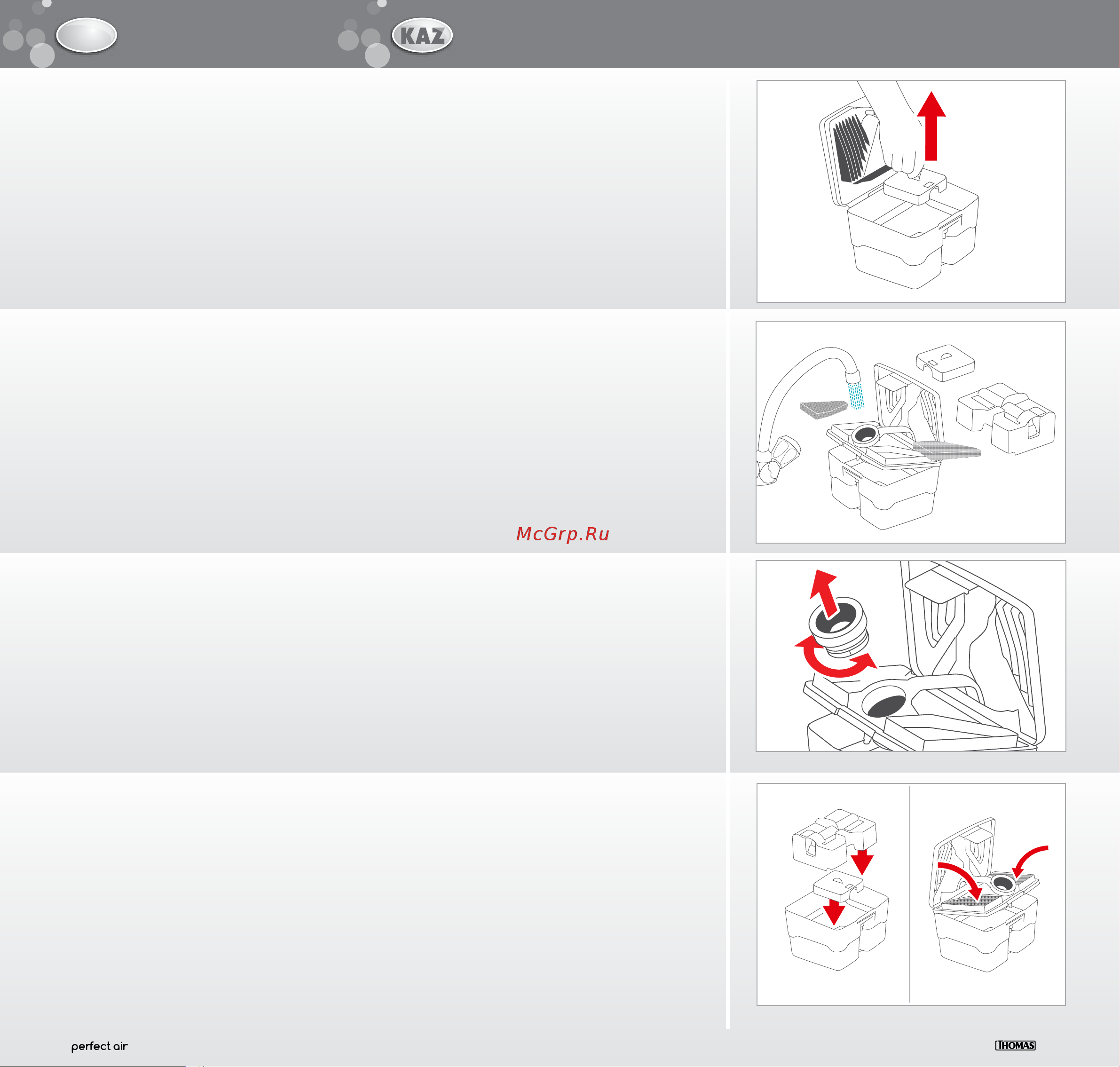 KAZ

McGrp.Ru

perfect air

THOMAS