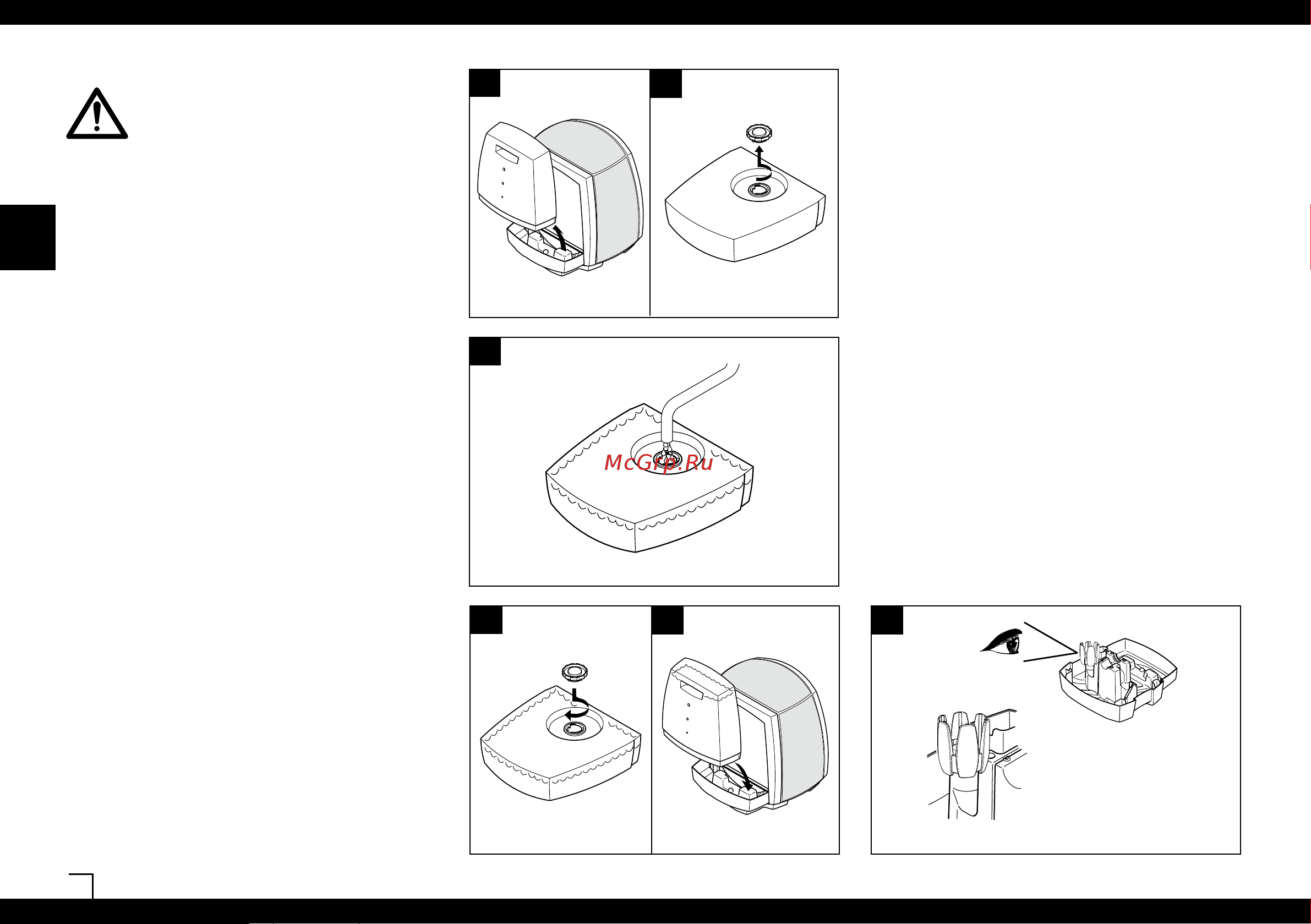 McGrp.Ru