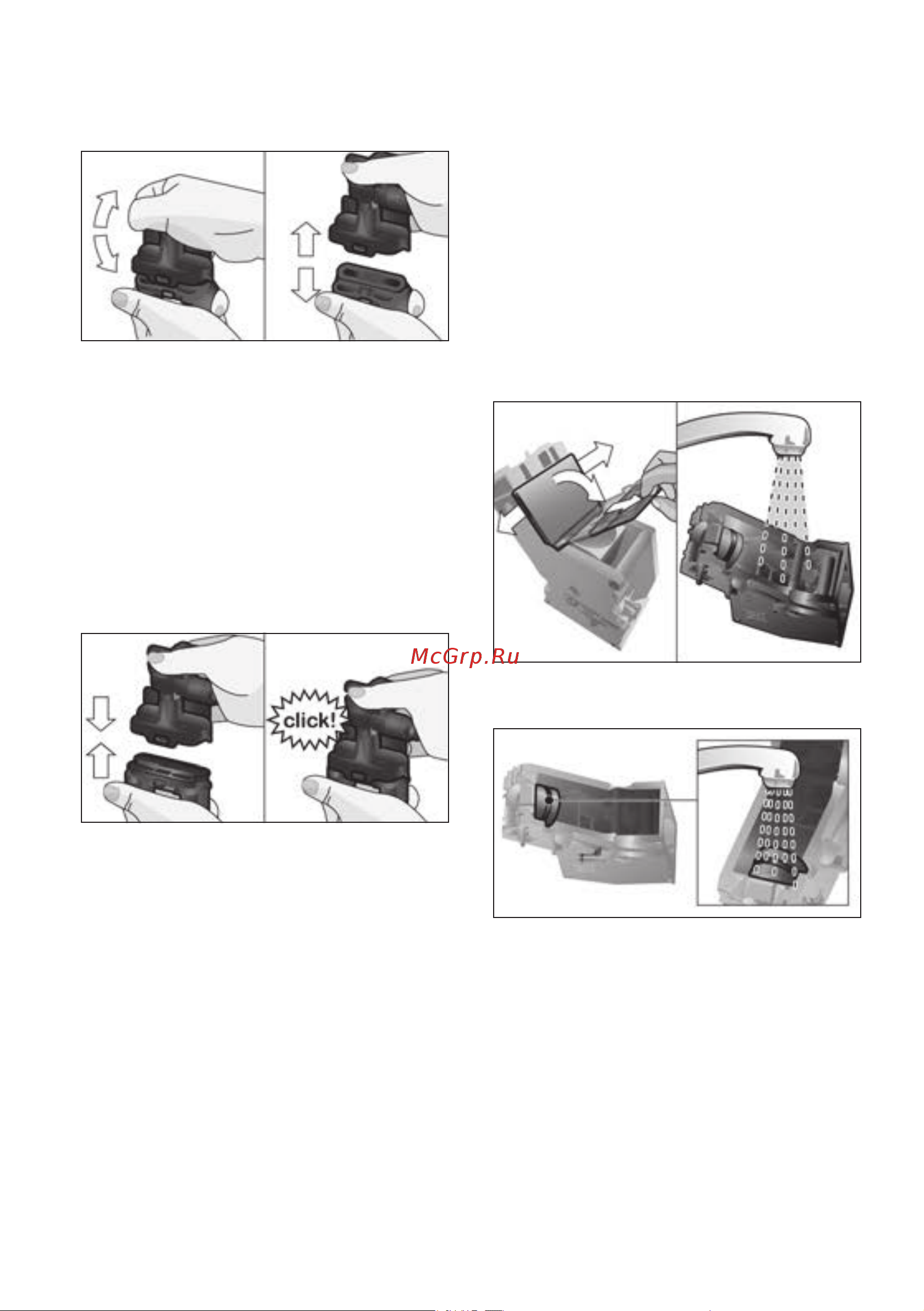 McGrp.Ru

click!