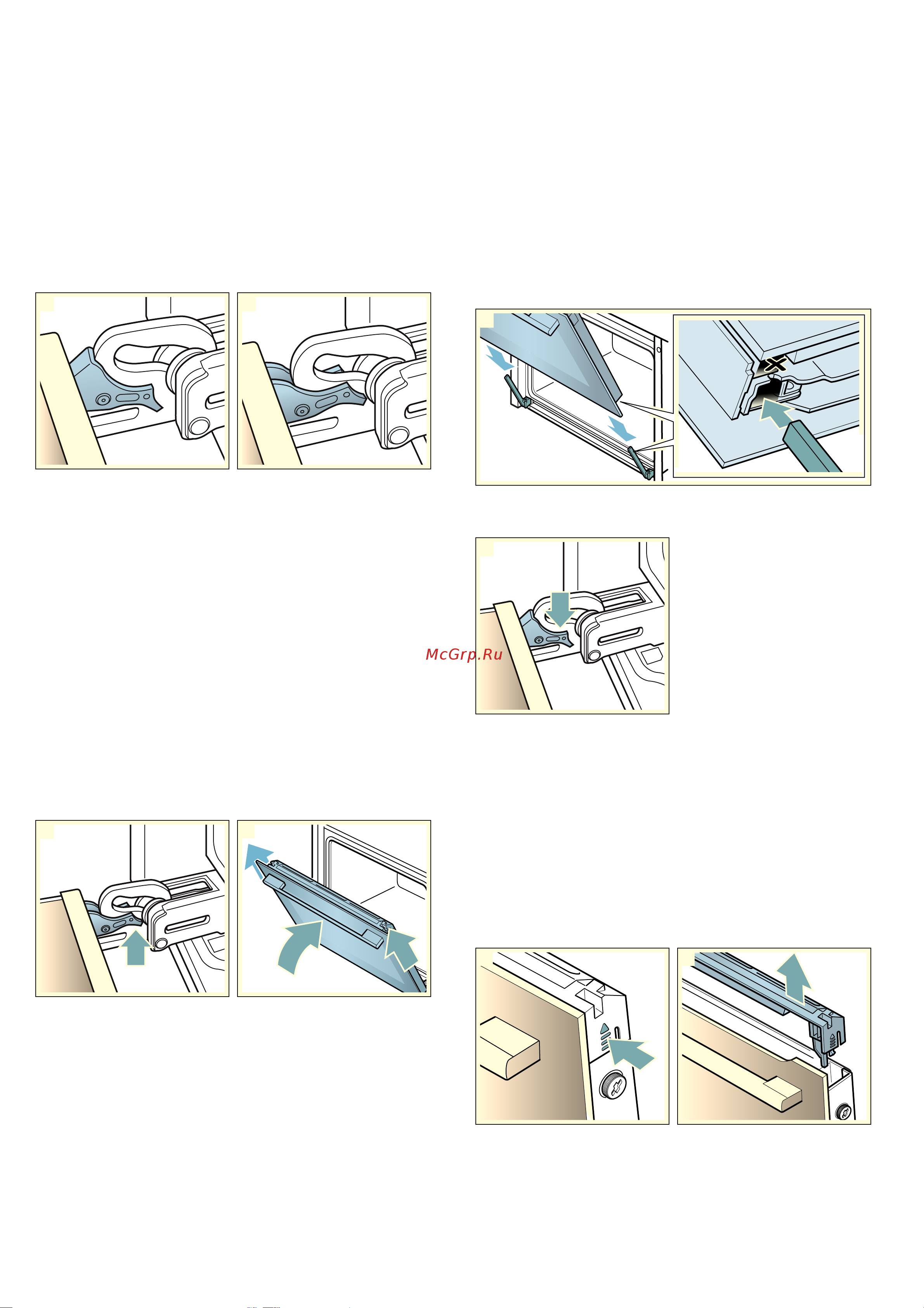 McGrp.Ru