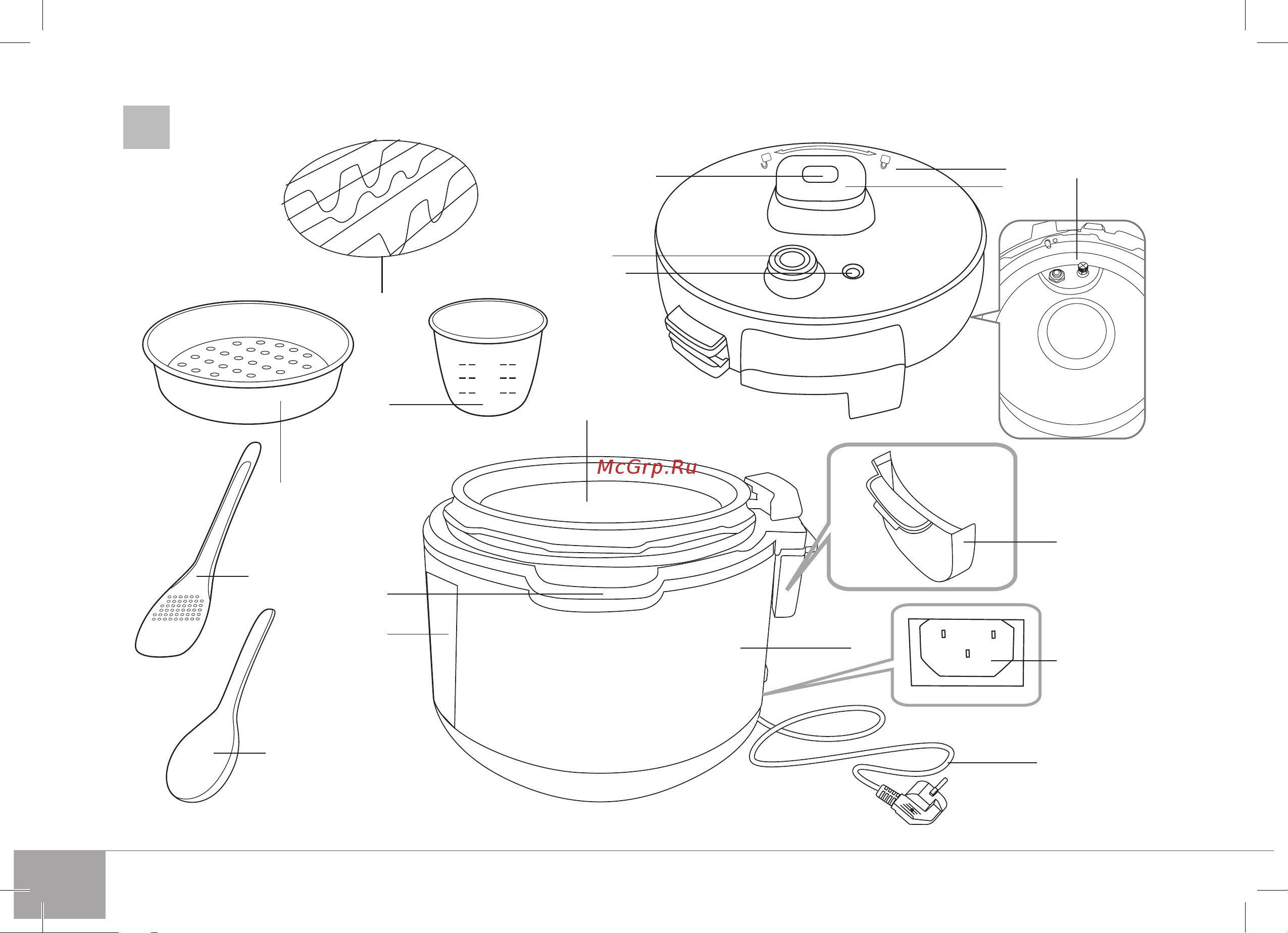 McGrp.Ru