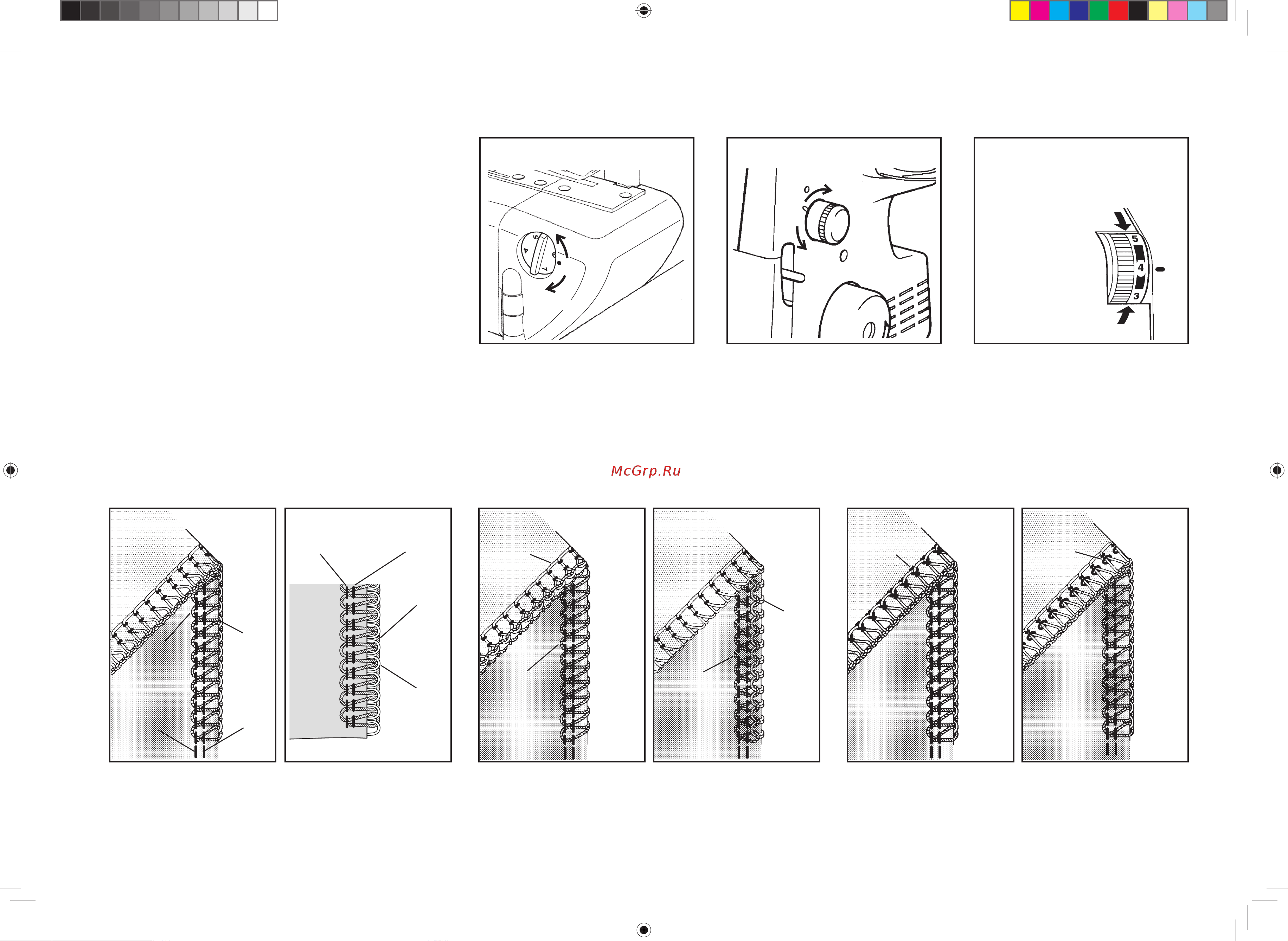 5
4
6
7
0
0
5
4
3
McGrp.Ru