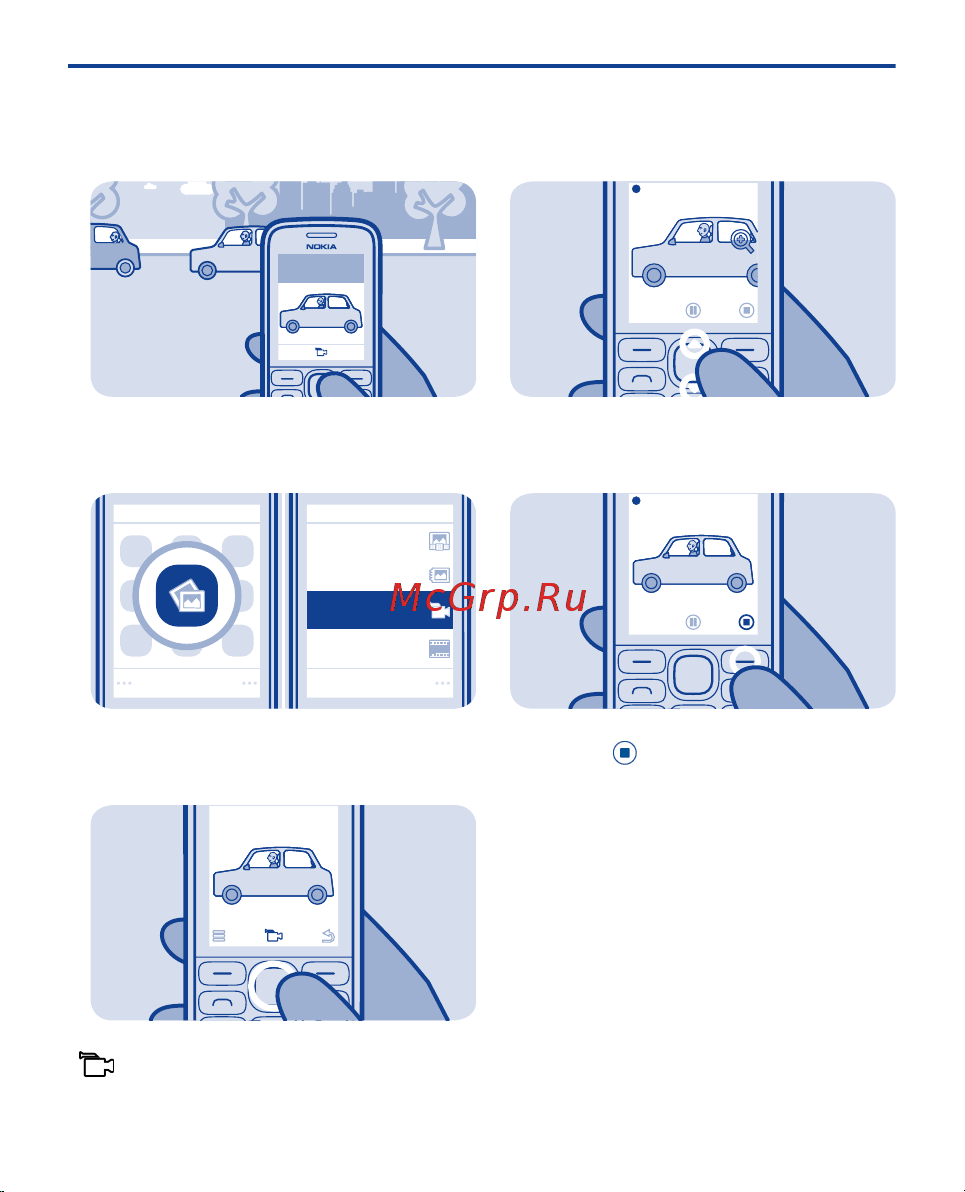 NOKIA

McGrp.Ru