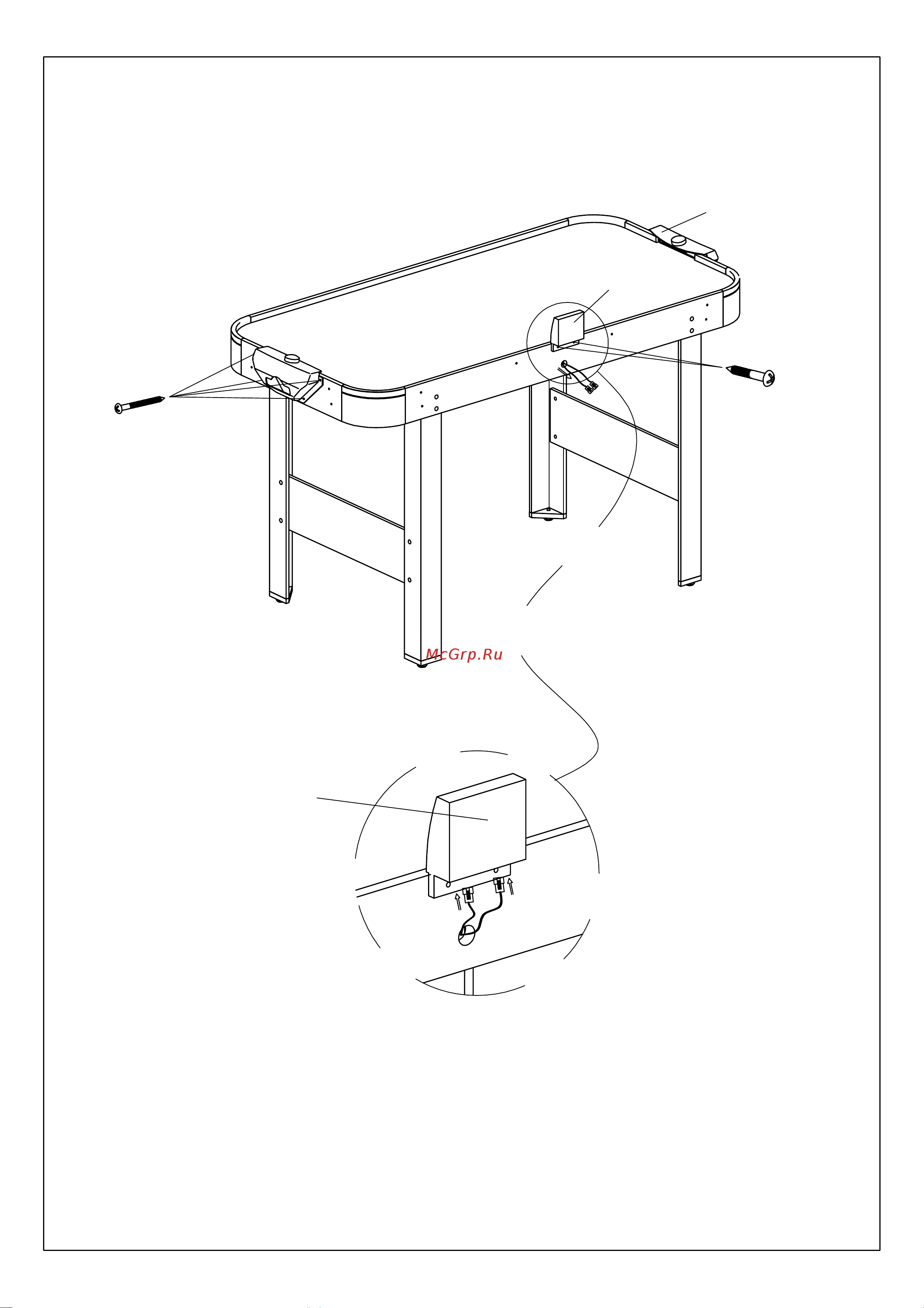 McGrp.Ru