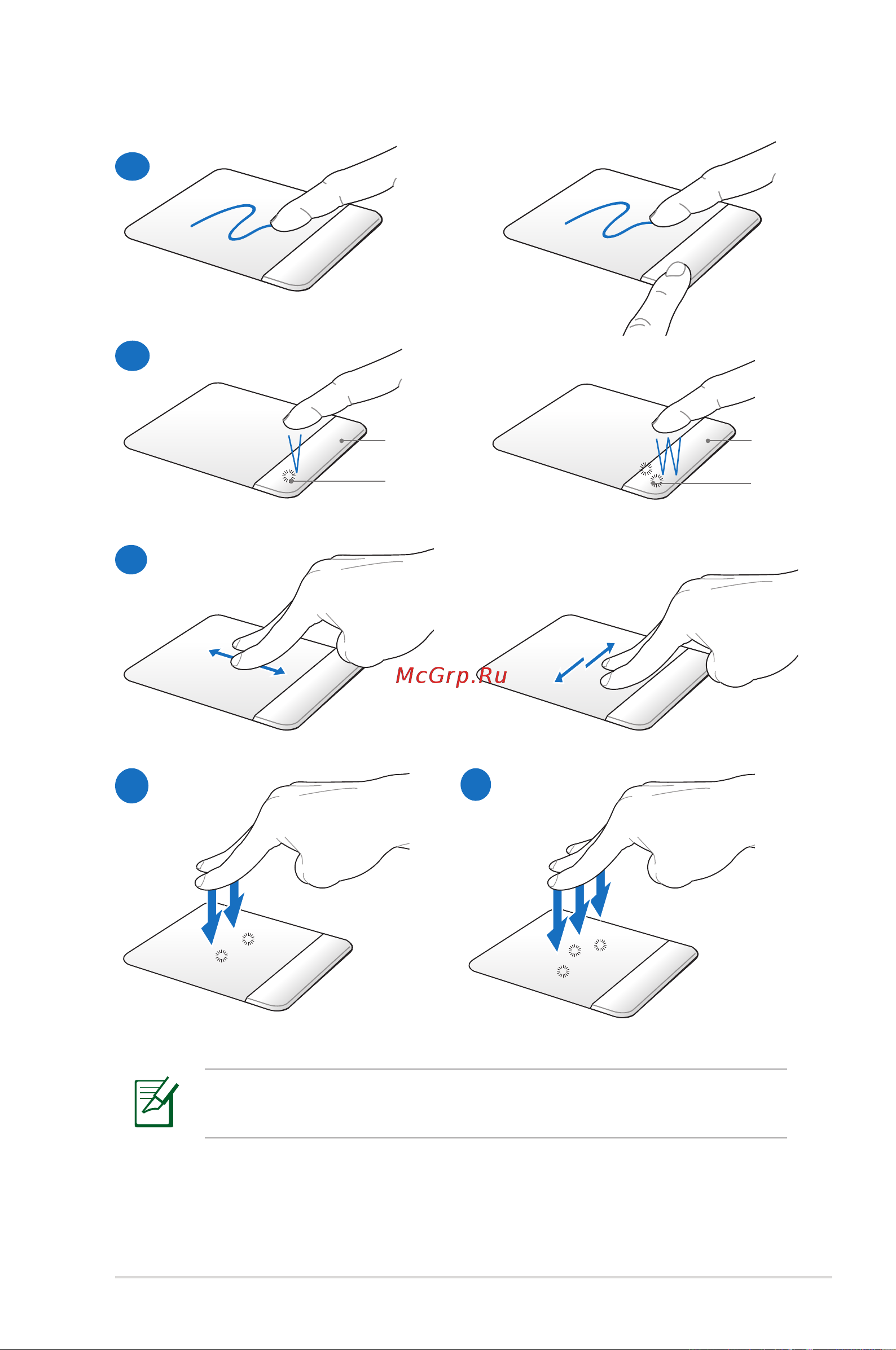 McGrp.Ru