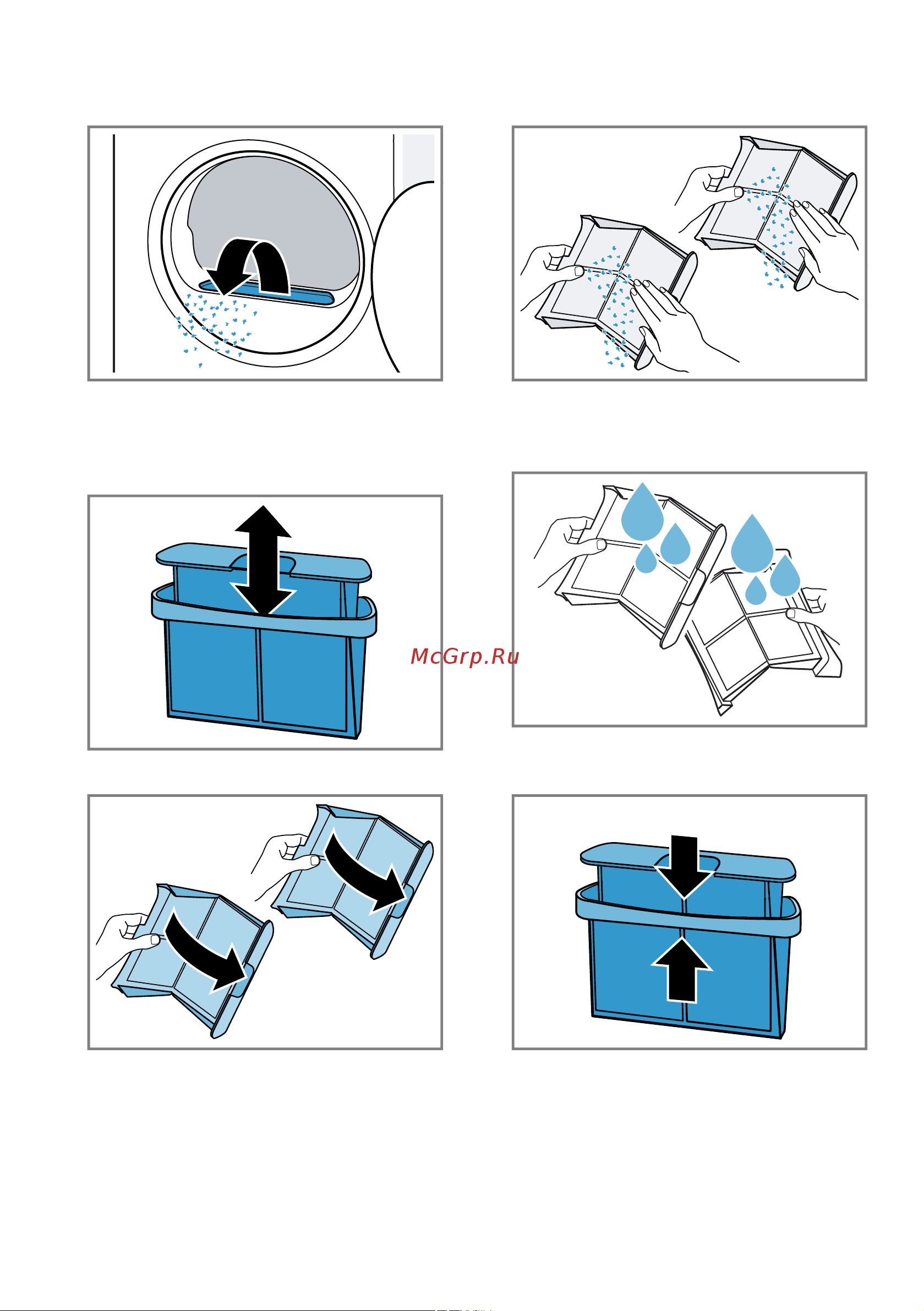 McGrp.Ru