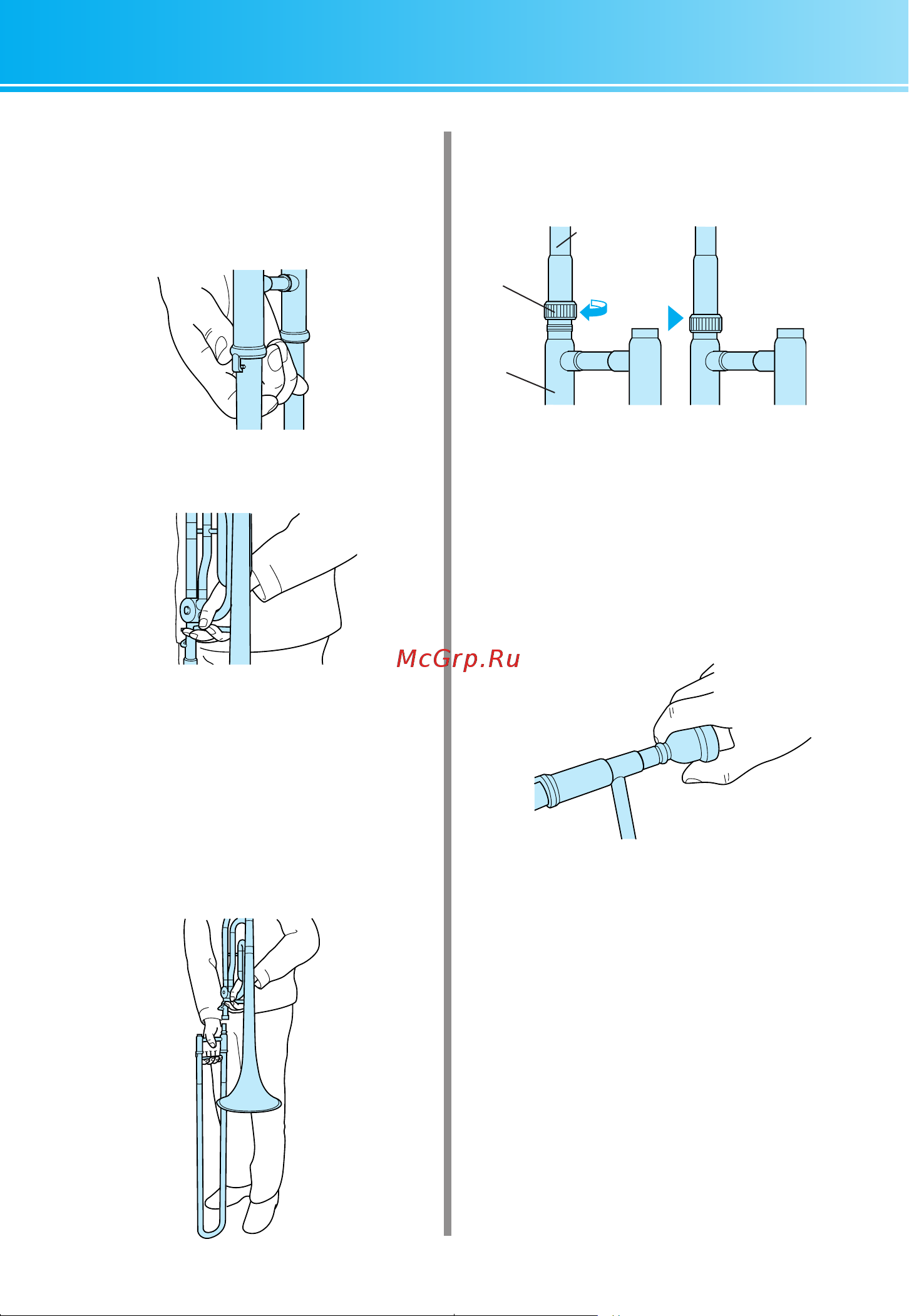 McGrp.Ru