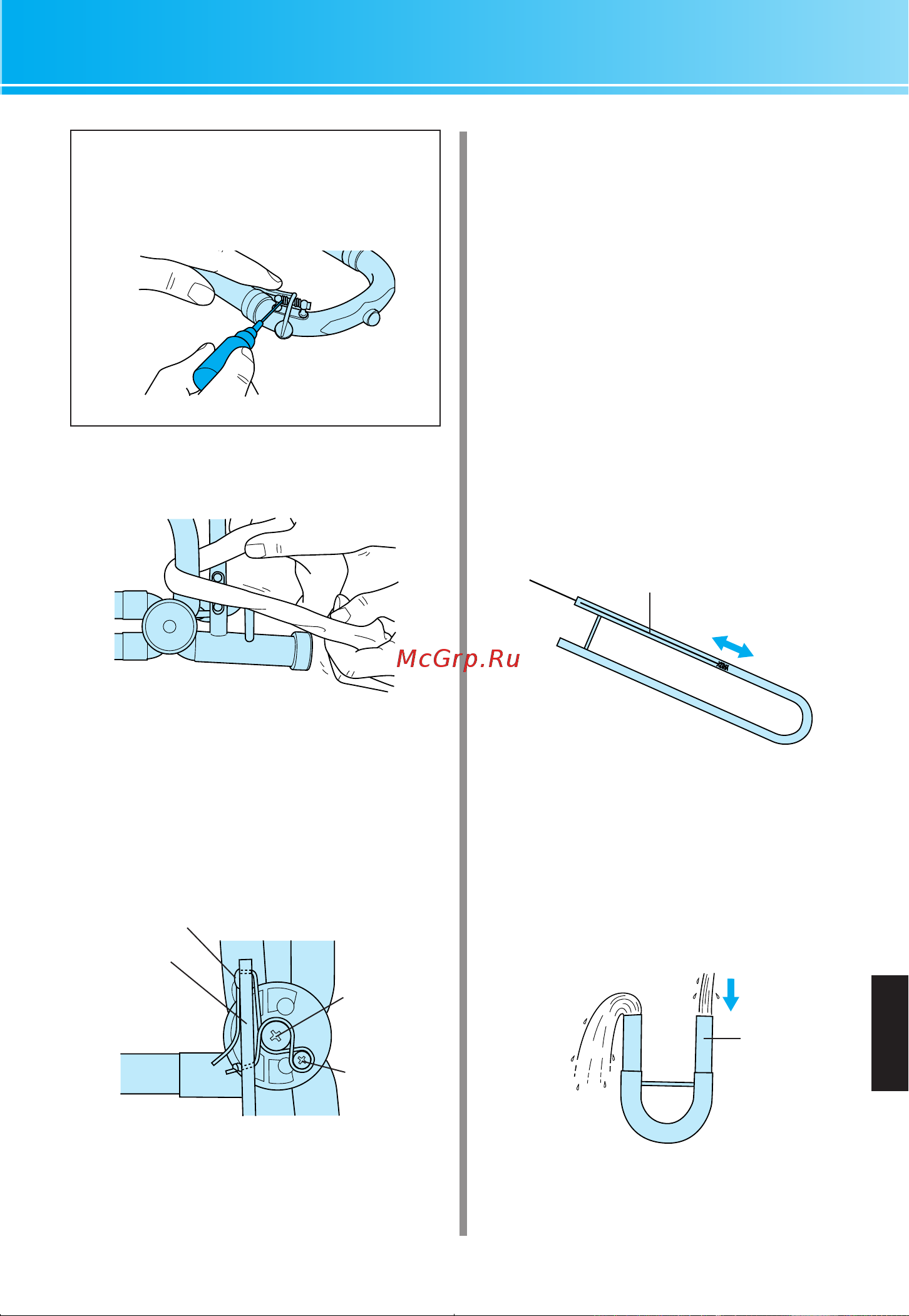 McGrp.Ru