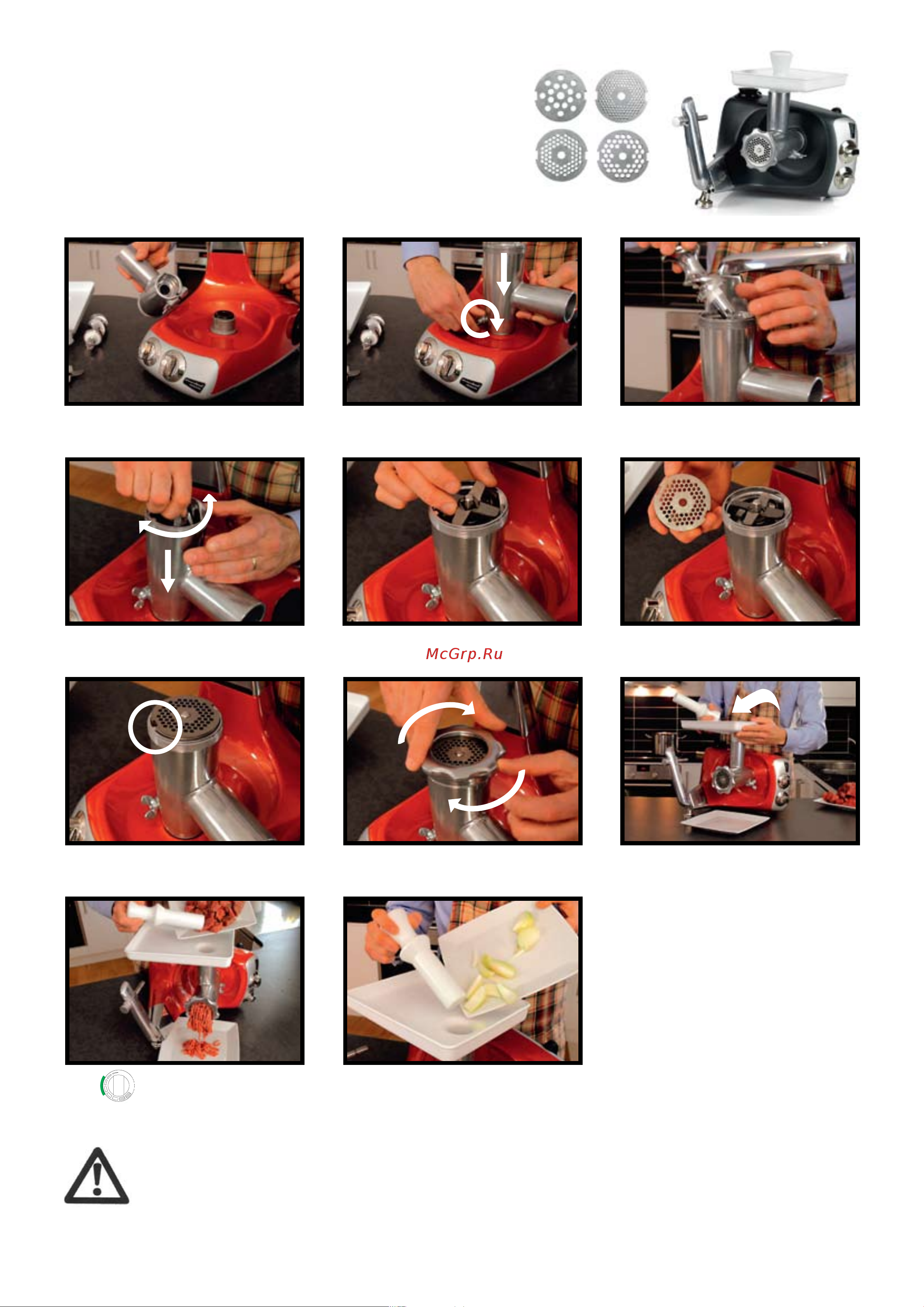 McGrp.Ru