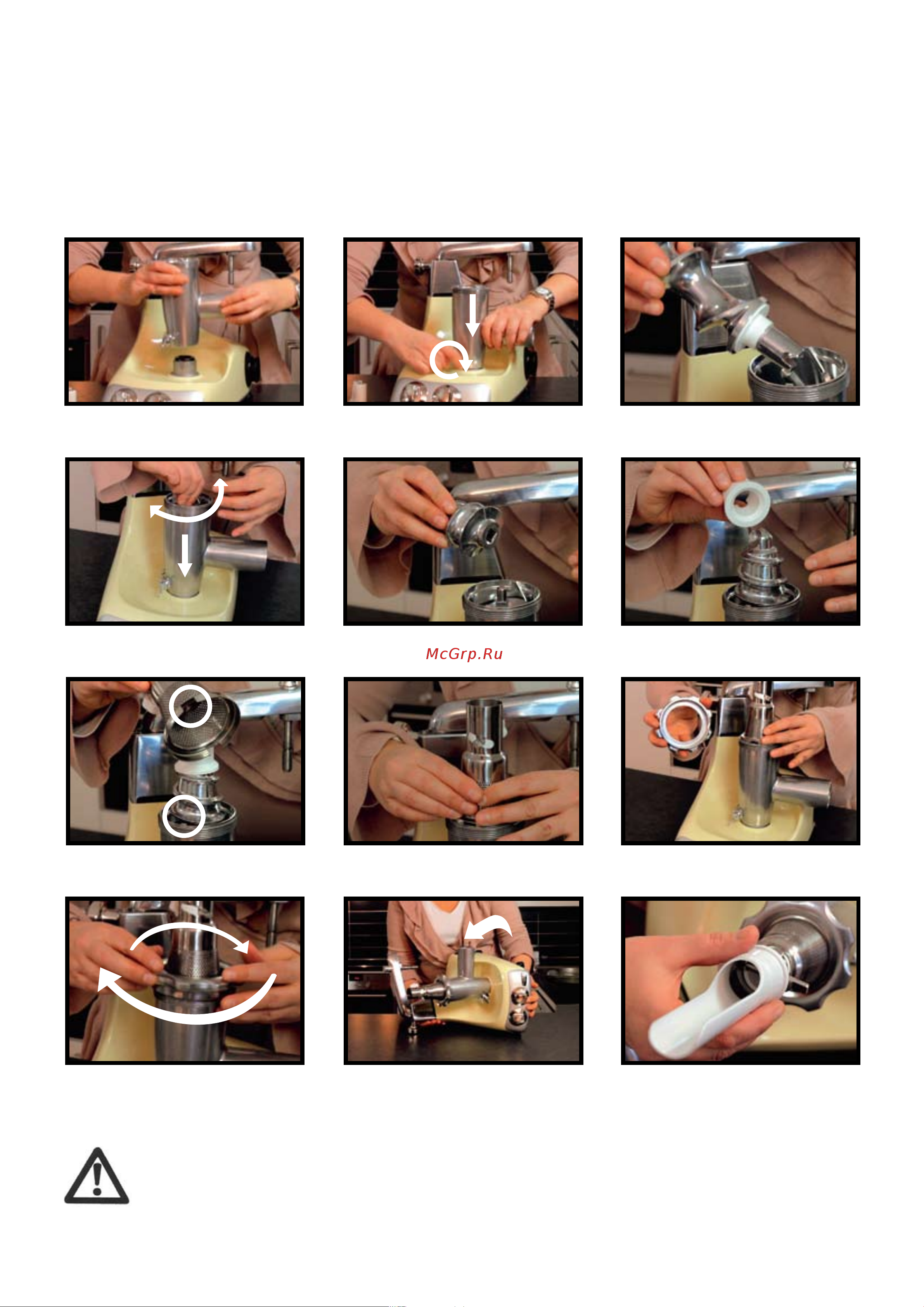 McGrp.Ru