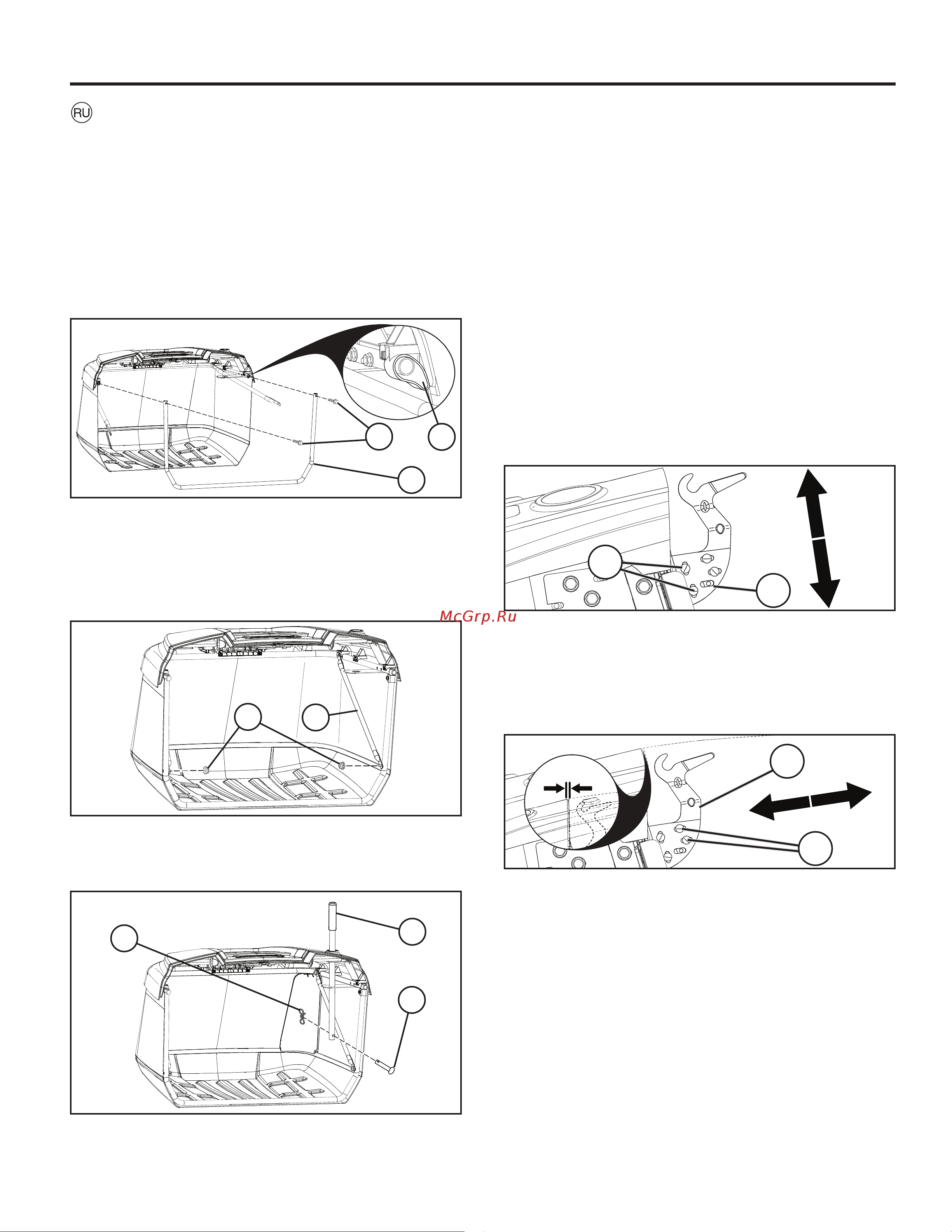 RU

McGrp.Ru