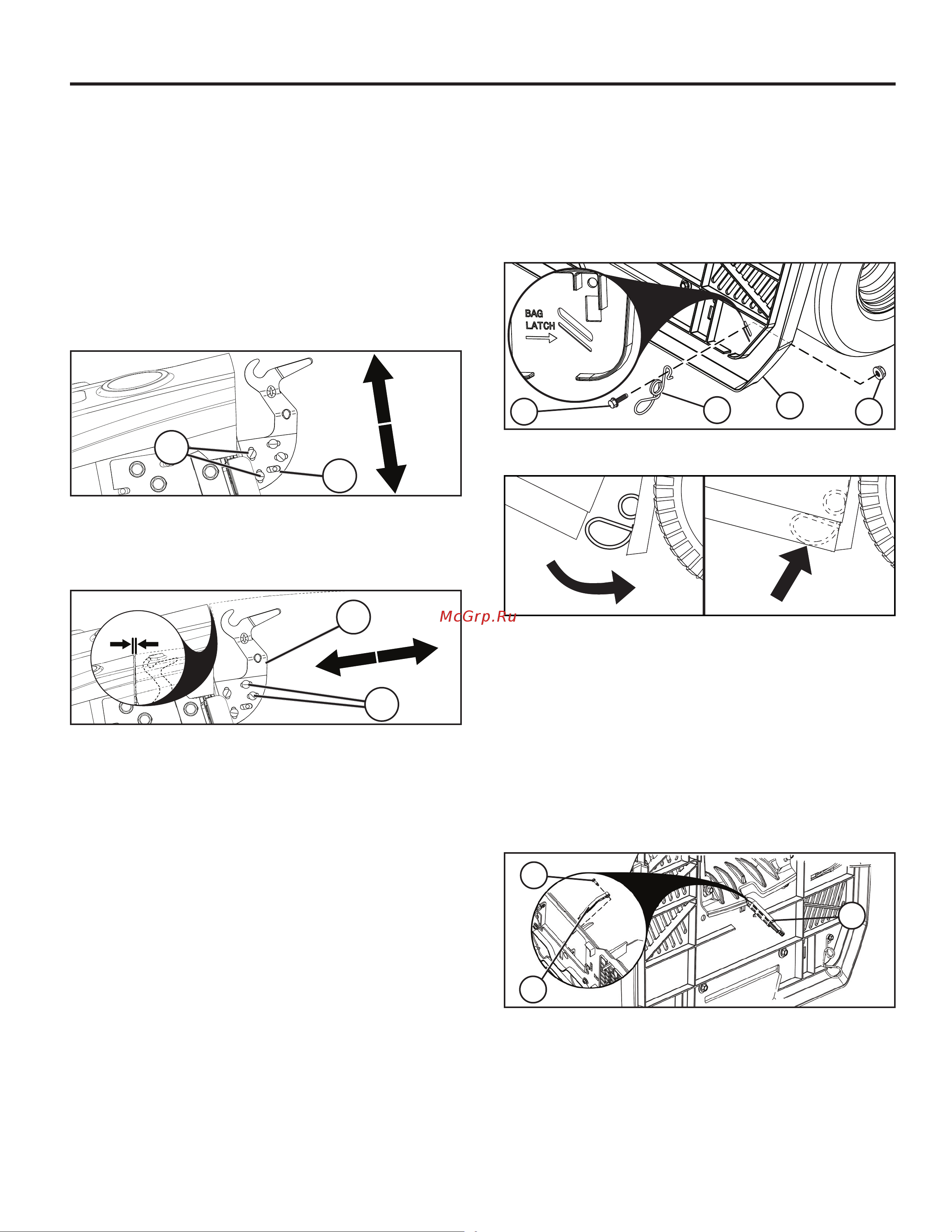 BAG
LATCH

McGrp.Ru