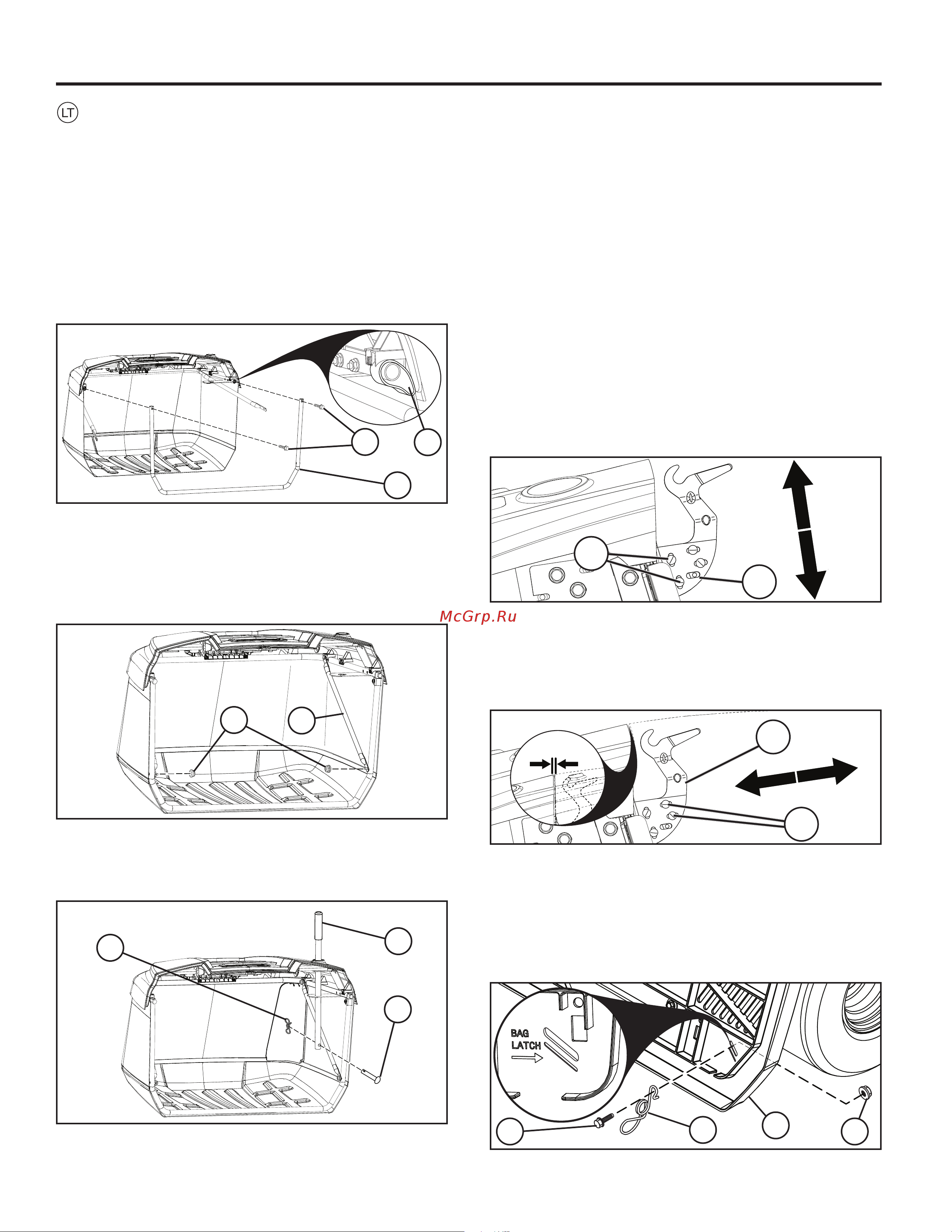 LT

McGrp.Ru

BAG LATCH