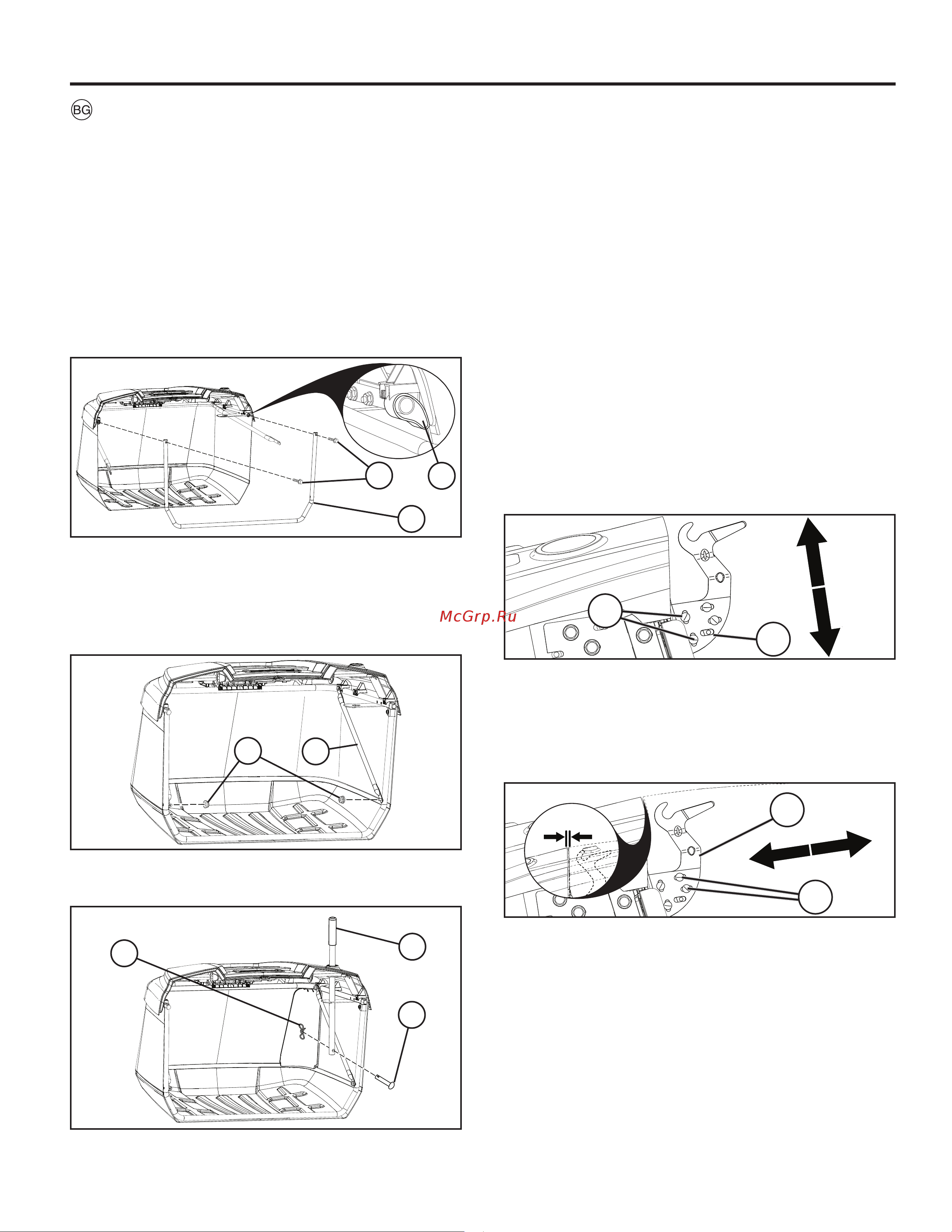 BG

McGrp.Ru