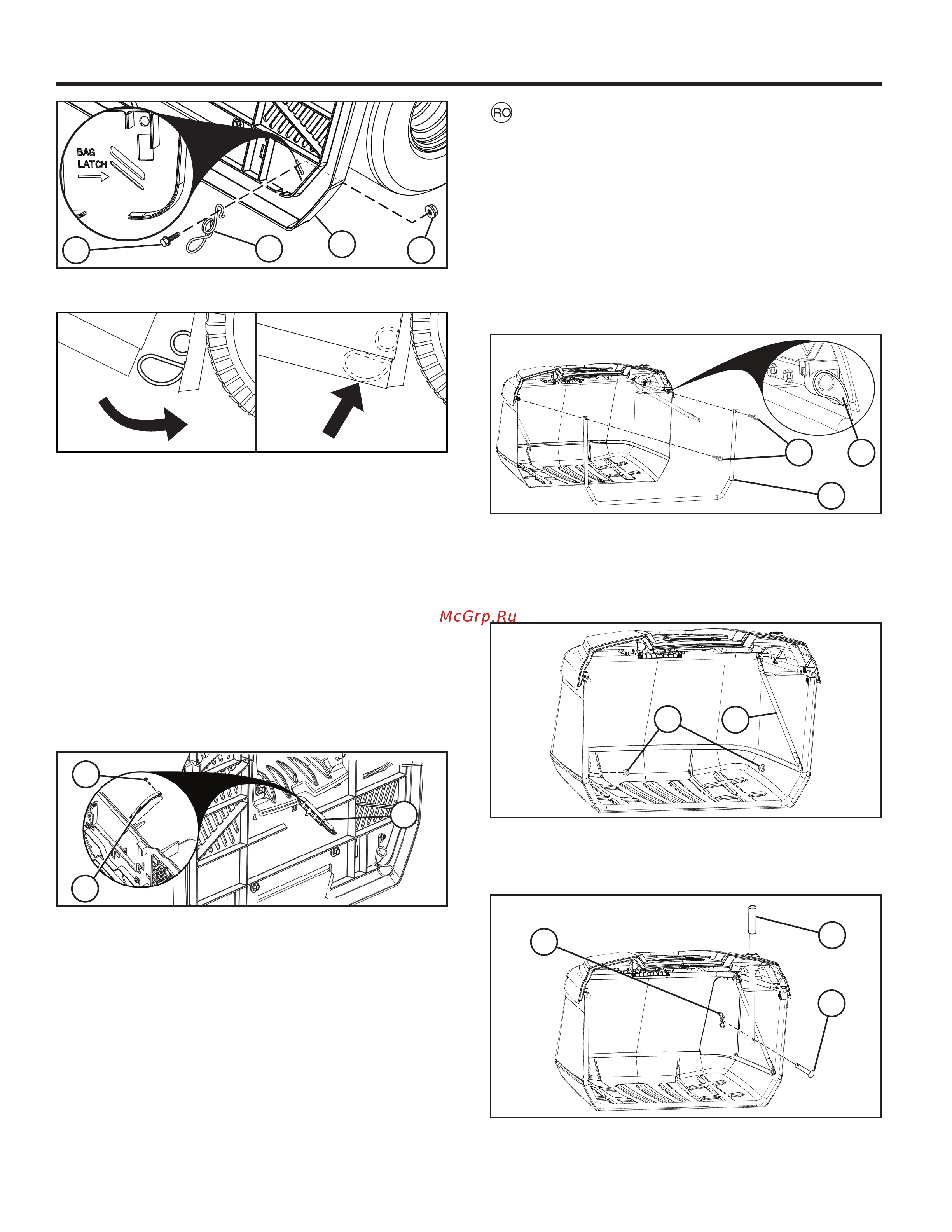 BAG LATCH

RO

McGrp.Ru