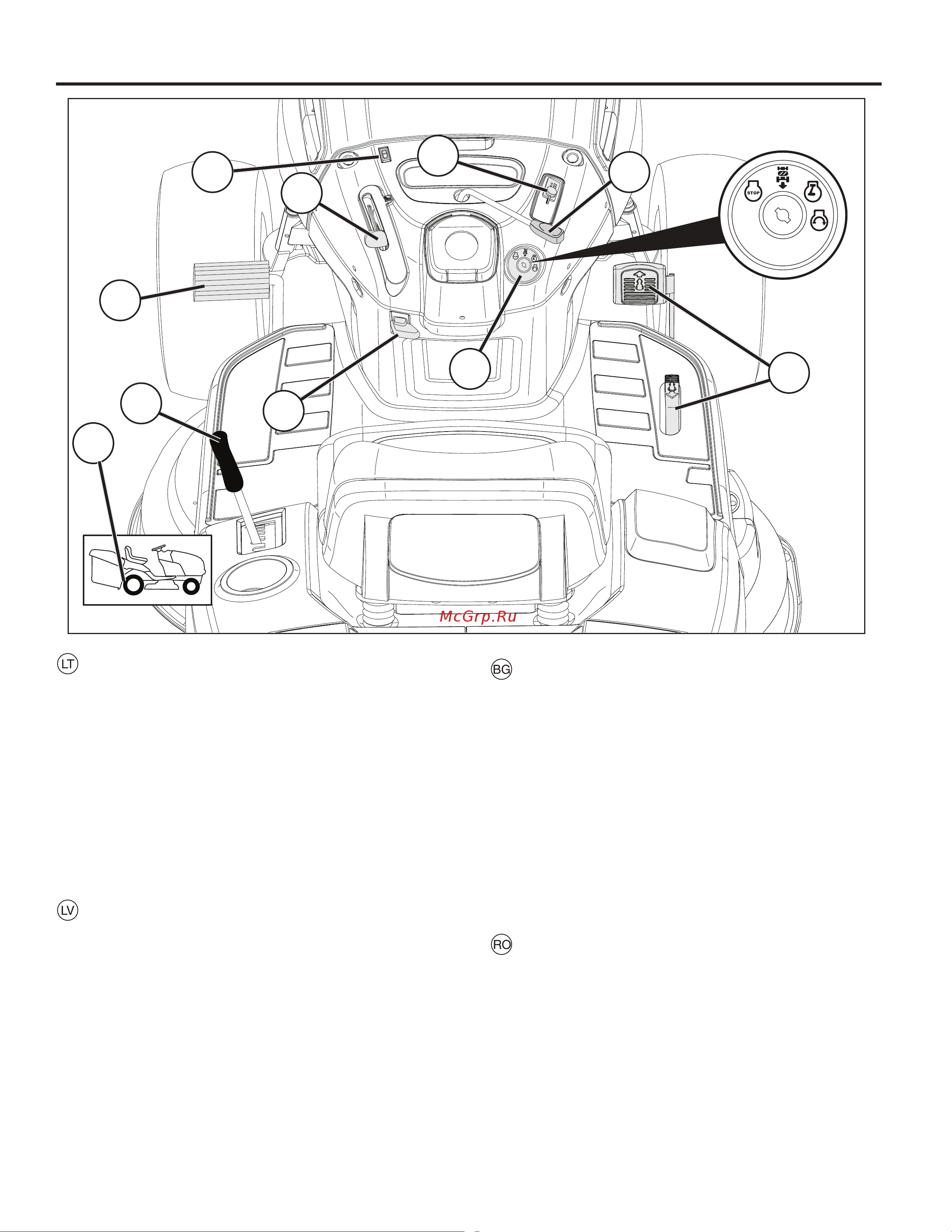 STOP

McGrp.Ru

LT

BG

LV

RO