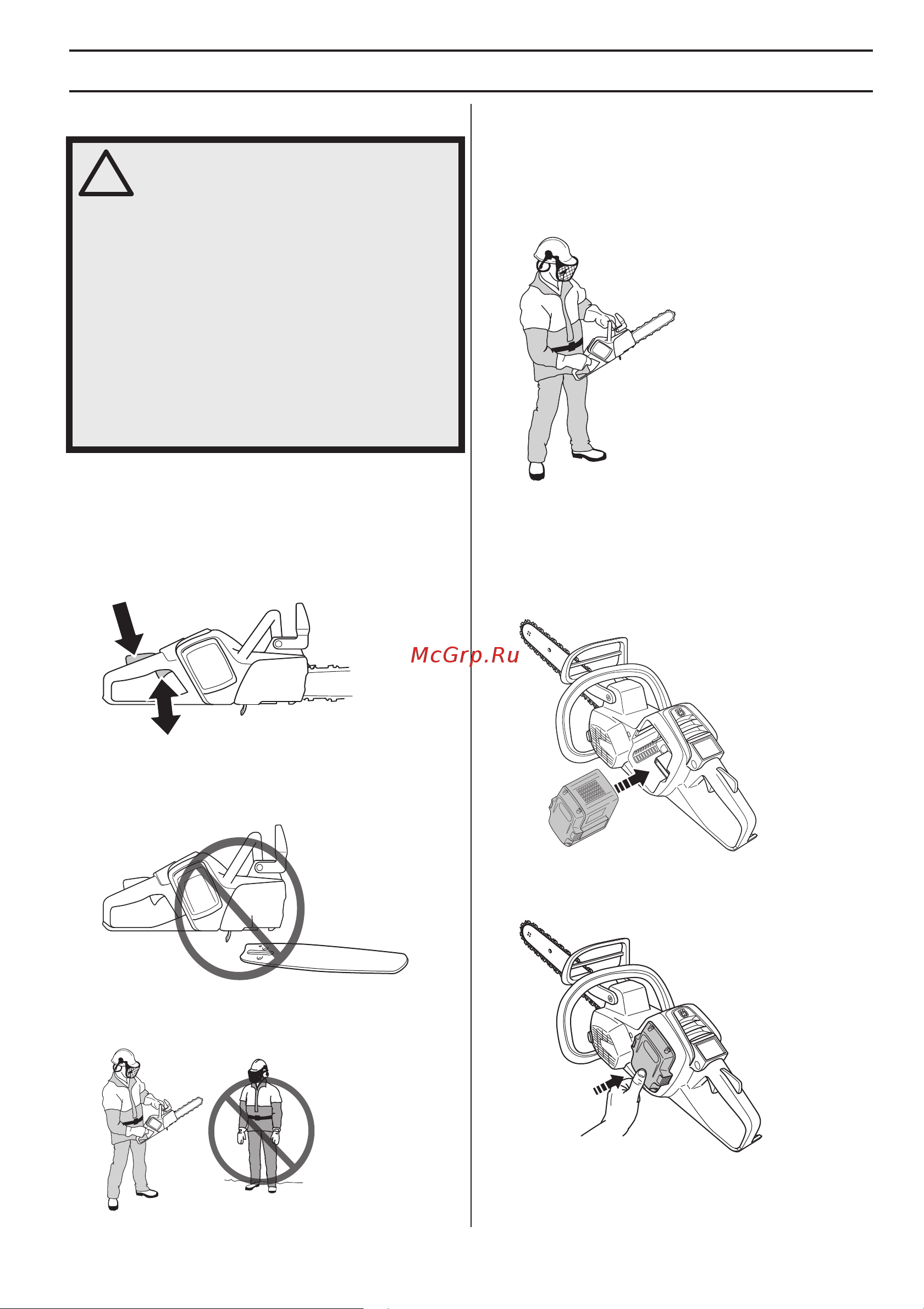 McGrp.Ru