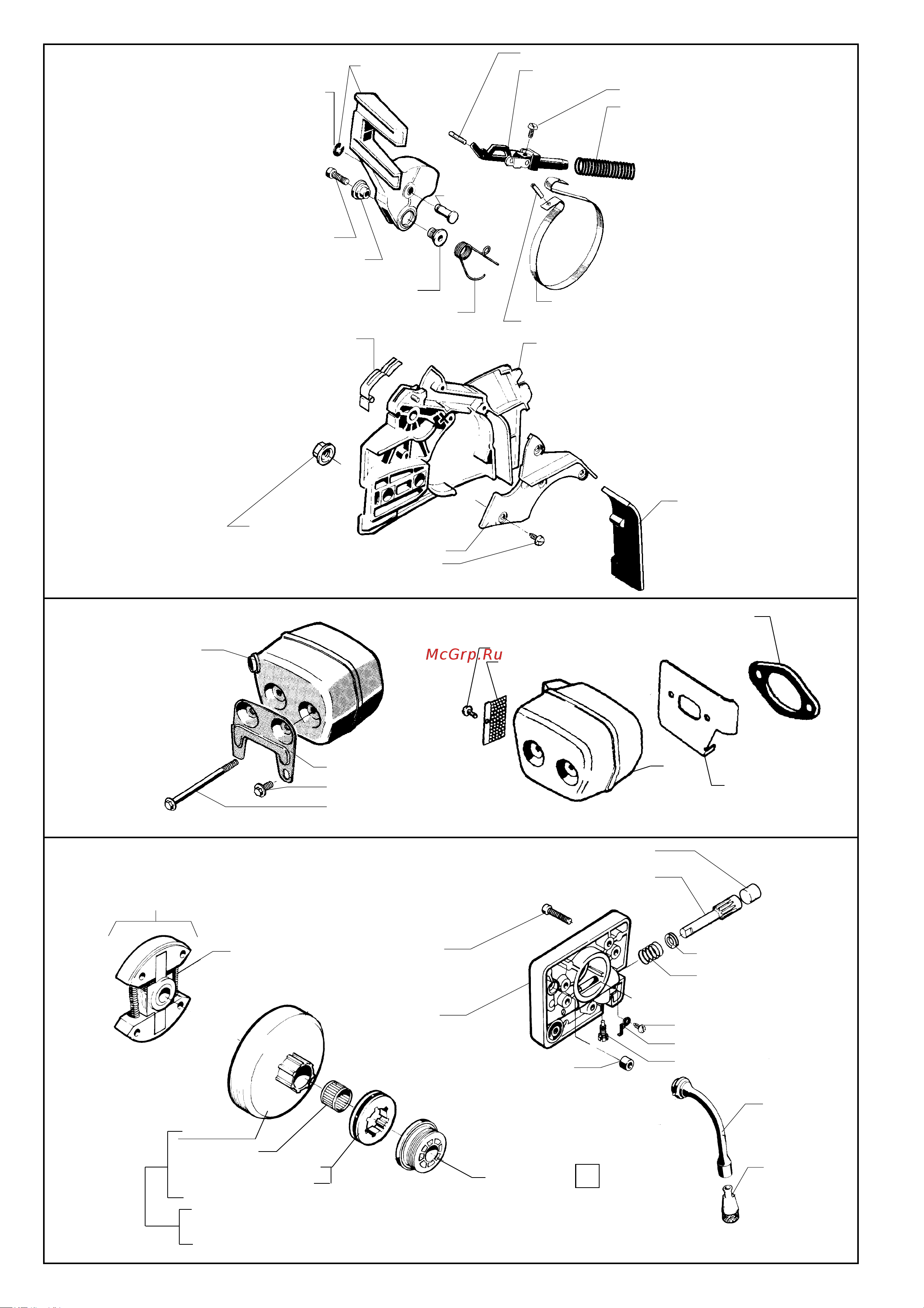 McGrp.Ru