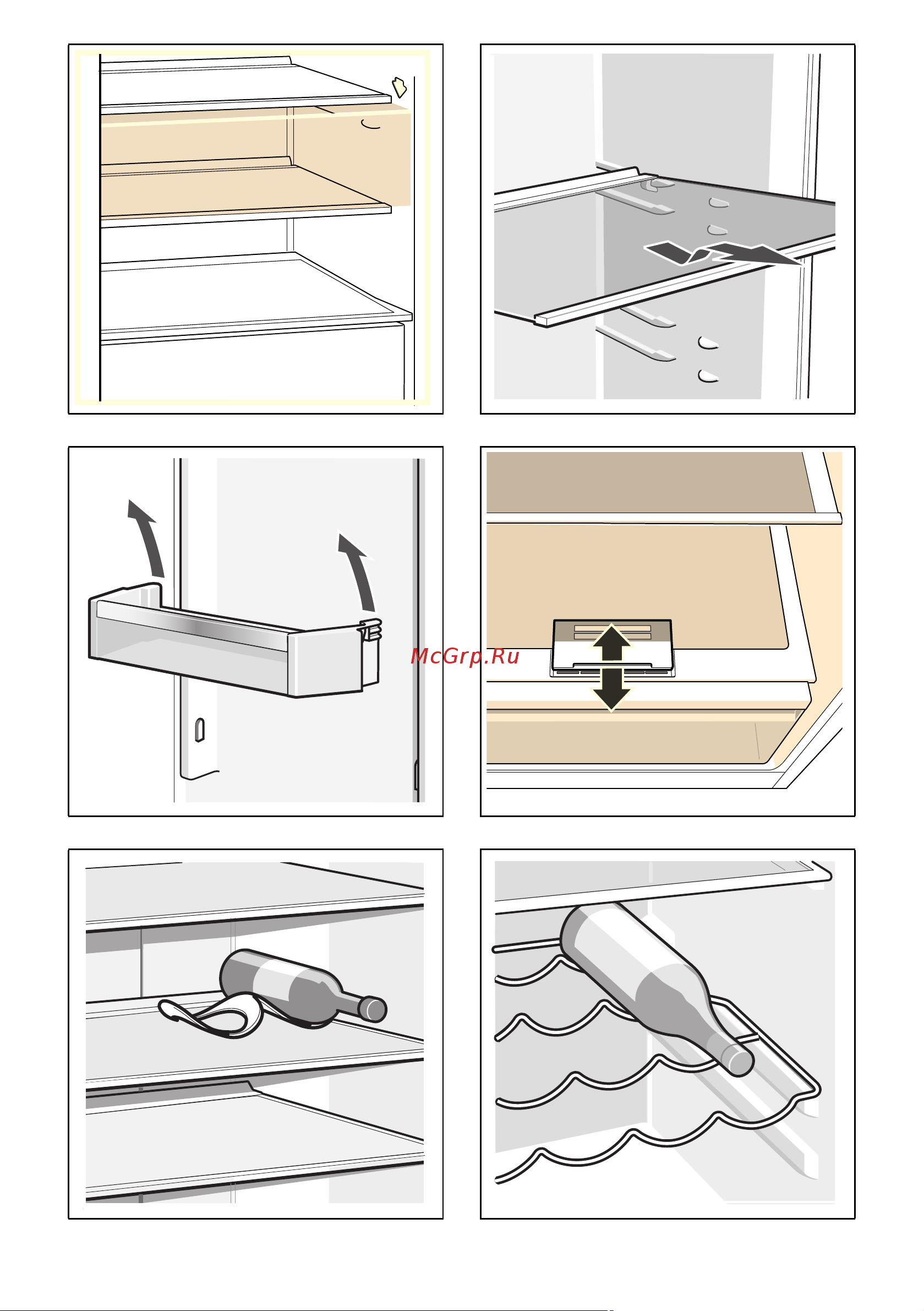 McGrp.Ru