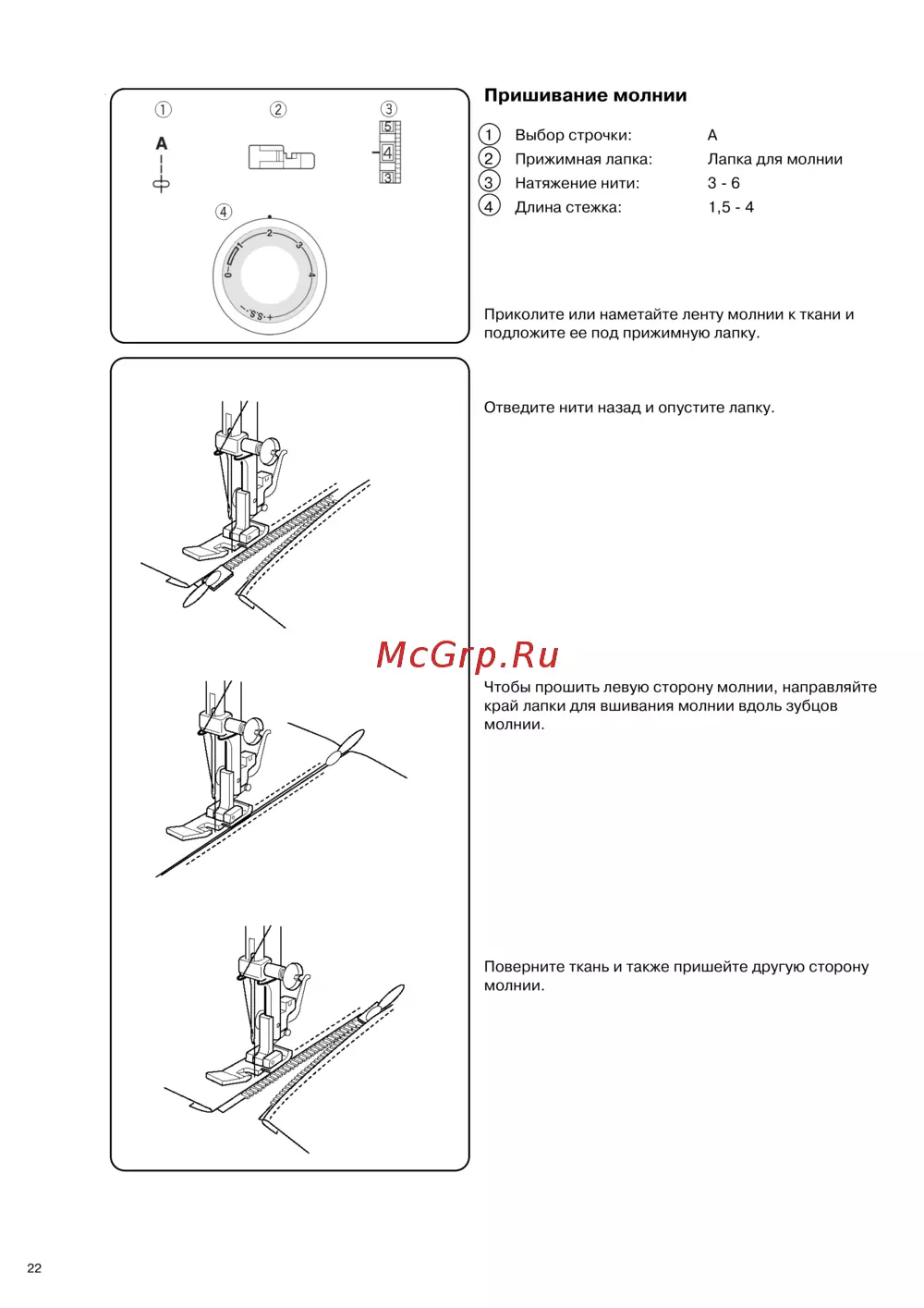 ① ② ③
A
5
4
3
④
0 1 2 3 4
S.S.

Пришивание молнии

① Выбор строчки: A
② Прижимная лапка: Лапка для молнии
③ Натяжение нити: 3 - 6
④ Длина стежка: 1,5 - 4

Приколите или наметайте ленту молнии к ткани и подложите ее под прижимную лапку.

Отведите нити назад и опустите лапку.

McGrp.Ru

Чтобы прошить левую сторону молнии, направляйте край лапки для вшивания молнии вдоль зубцов молнии.

Поверните ткань и также пришейте другую сторону молнии.

22