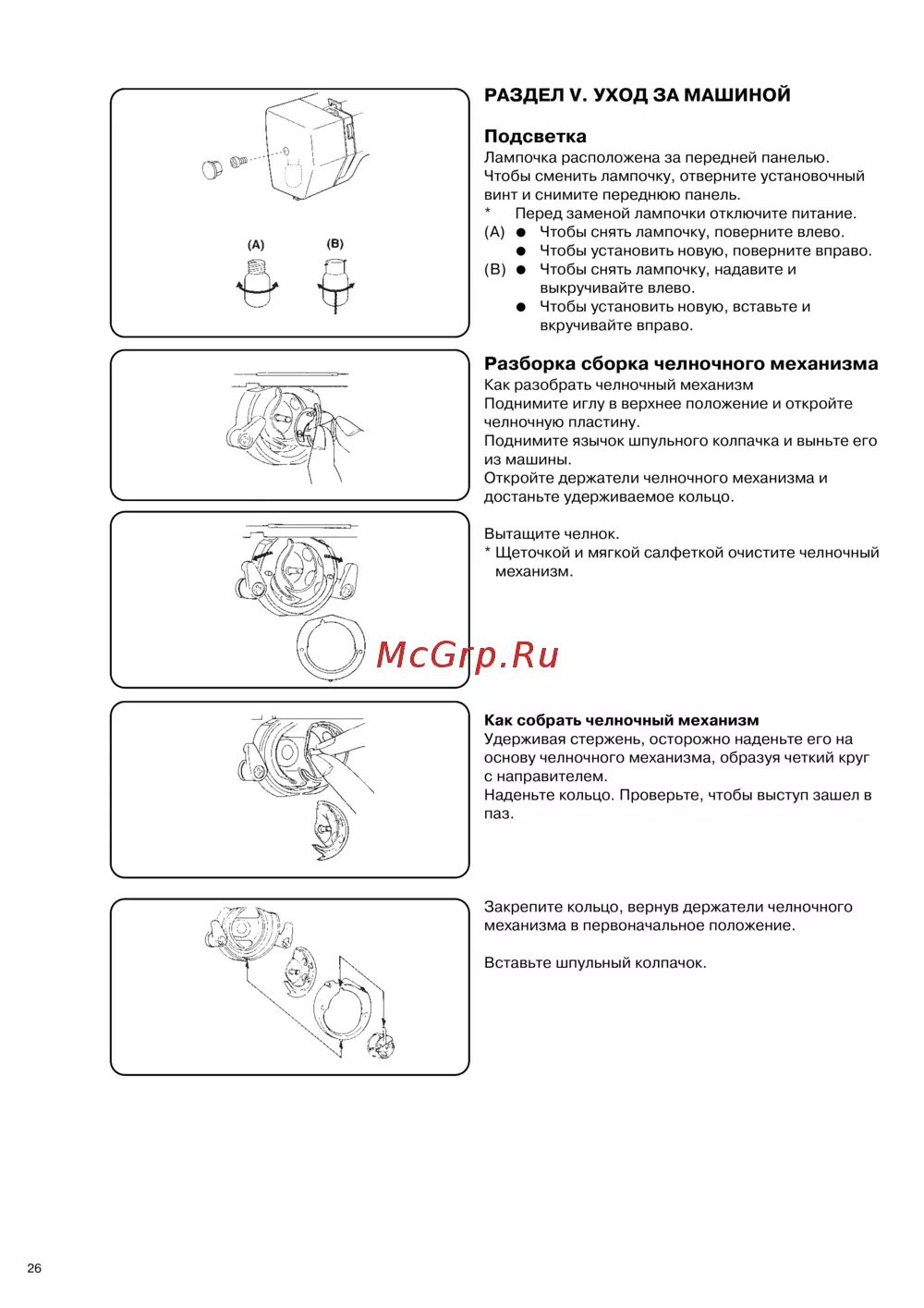 (A)

(B)

РАЗДЕЛ V. УХОД ЗА МАШИНОЙ

Подсветка
Лампочка расположена за передней панелью. Чтобы сменить лампочку, отверните установочный винт и снимите переднюю панель.
* Перед заменой лампочки отключите питание.
(A) ● Чтобы снять лампочку, поверните влево.
● Чтобы установить новую, поверните вправо.
(B) ● Чтобы снять лампочку, надавите и выкручивайте влево.
● Чтобы установить новую, вставьте и вкручивайте вправо.

Разборка сборка челночного механизма
Как разобрать челночный механизм
Поднимите иглу в верхнее положение и откройте челночную пластину.
Поднимите язычок шпульного колпачка и выньте его из машины.
Откройте держатели челночного механизма и достаньте удерживаемое кольцо.

Вытащите челнок.
* Щеточкой и мягкой салфеткой очистите челночный механизм.

McGrp.Ru

Как собрать челночный механизм
Удерживая стержень, осторожно наденьте его на основу челночного механизма, образуя четкий круг с направителем.
Наденьте кольцо. Проверьте, чтобы выступ зашел в паз.

Закрепите кольцо, вернув держатели челночного механизма в первоначальное положение.

Вставьте шпульный колпачок.

26