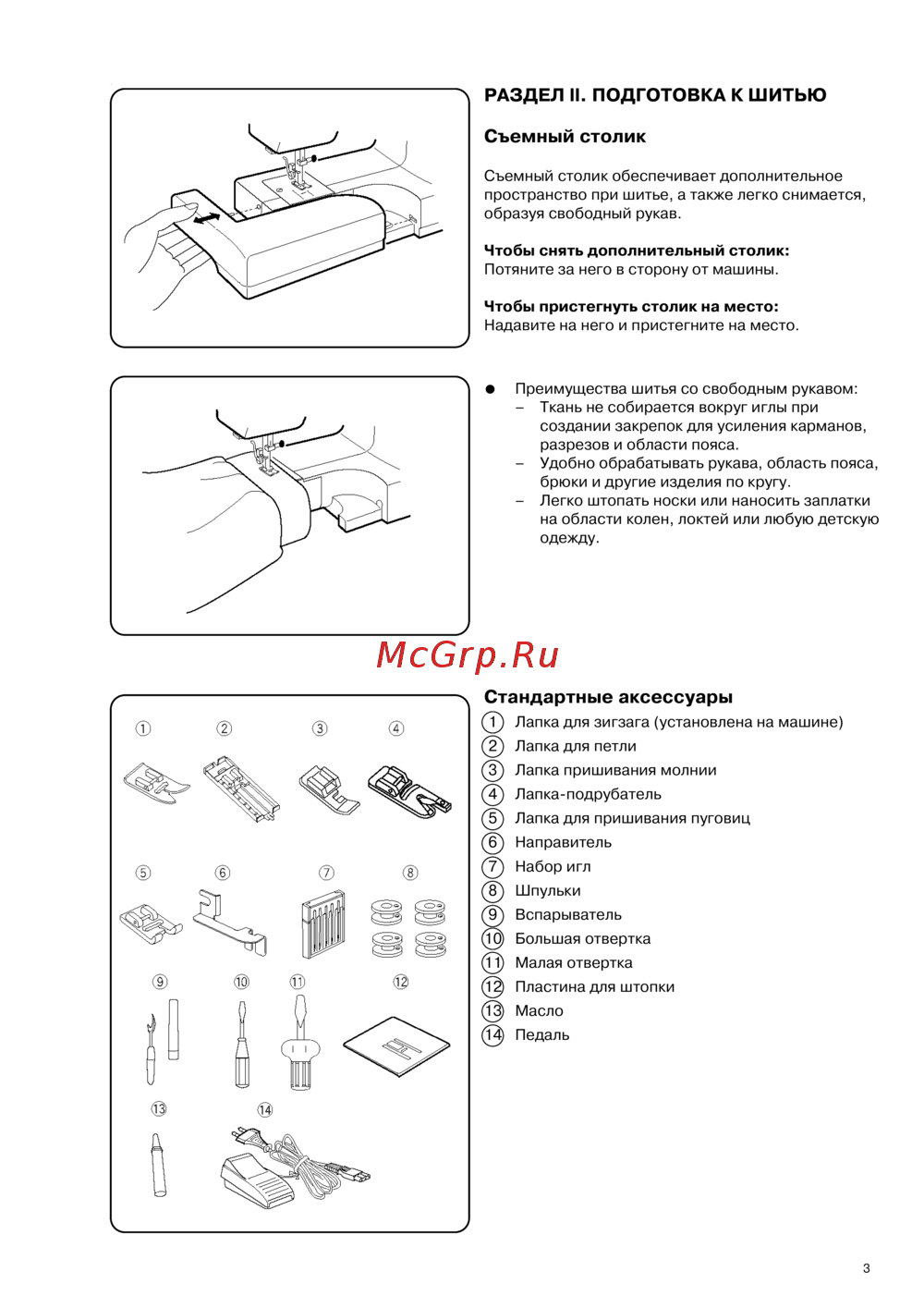 РАЗДЕЛ II. ПОДГОТОВКА К ШИТЬЮ

Съемный столик

Съемный столик обеспечивает дополнительное пространство при шитье, а также легко снимается, образуя свободный рукав.

Чтобы снять дополнительный столик:
Потяните за него в сторону от машины.

Чтобы пристегнуть столик на место:
Надавите на него и пристегните на место.

● Преимущества шитья со свободным рукавом:
– Ткань не собирается вокруг иглы при создании закрепок для усиления карманов, разрезов и области пояса.
– Удобно обрабатывать рукава, область пояса, брюки и другие изделия по кругу.
– Легко штопать носки или наносить заплатки на области колен, локтей или любую детскую одежду.

McGrp.Ru

① ② ③ ④ ⑤ ⑥ ⑦ ⑧ ⑨ ⑩ ⑪ ⑫ ⑬ ⑭

Стандартные аксессуары
① Лапка для зигзага (установлена на машине)
② Лапка для петли
③ Лапка пришивания молнии
④ Лапка-подрубатель
⑤ Лапка для пришивания пуговиц
⑥ Направитель
⑦ Набор игл
⑧ Шпульки
⑨ Вспарыватель
⑩ Большая отвертка
⑪ Малая отвертка
⑫ Пластина для штопки
⑬ Масло
⑭ Педаль

3