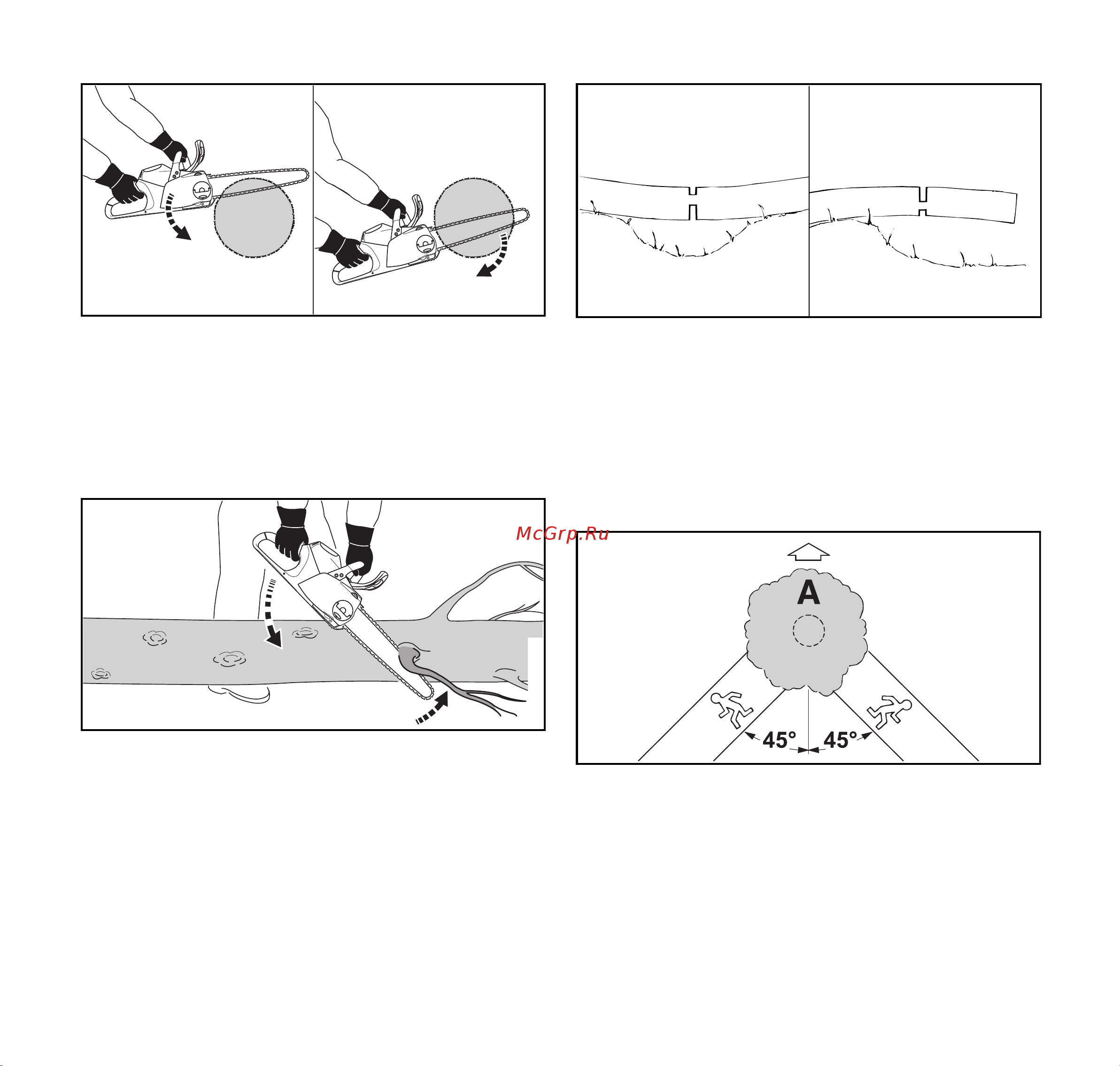 McGrp.Ru

A

45° 45°