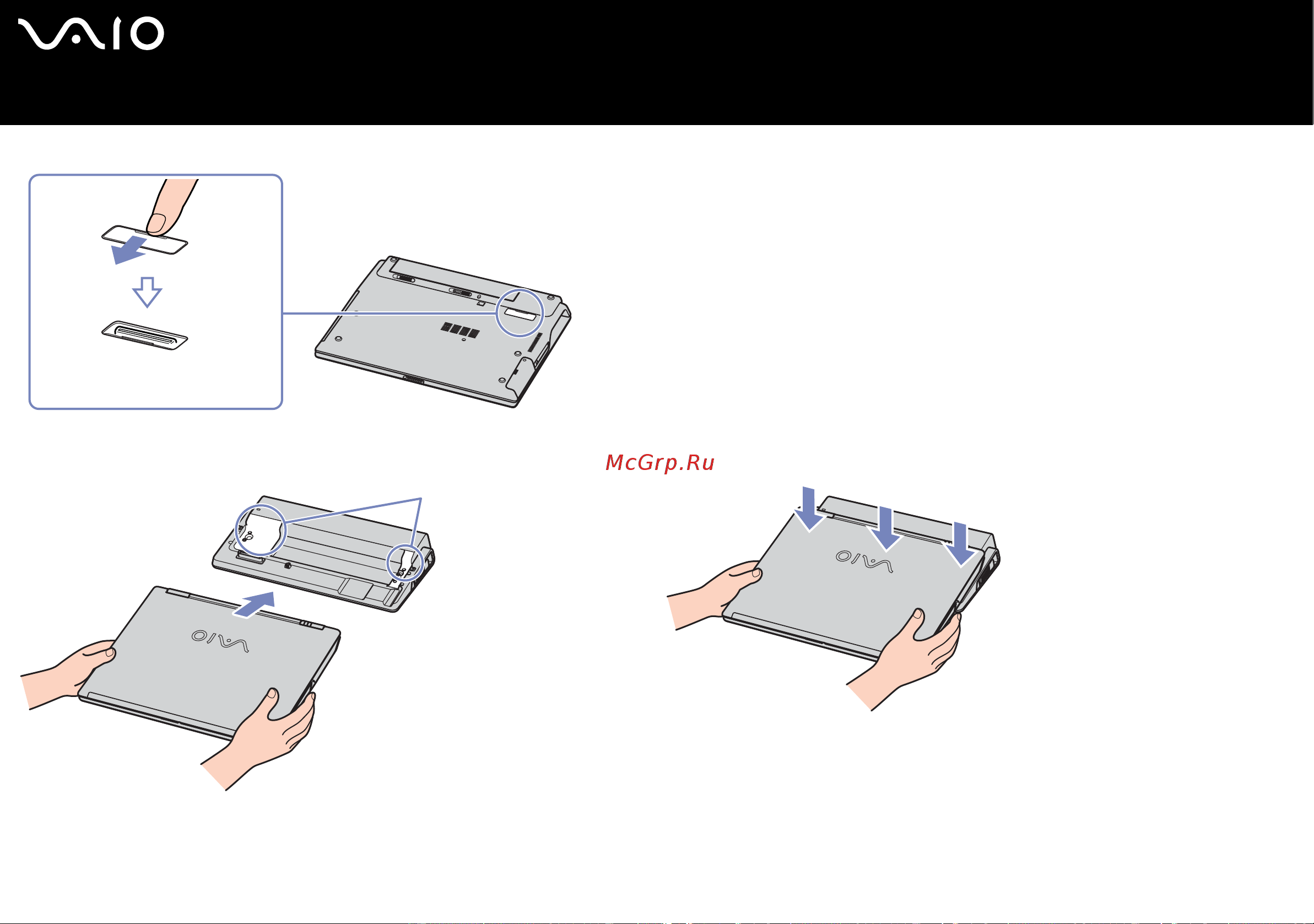 VAIO

McGrp.Ru

VAIO

VAIO