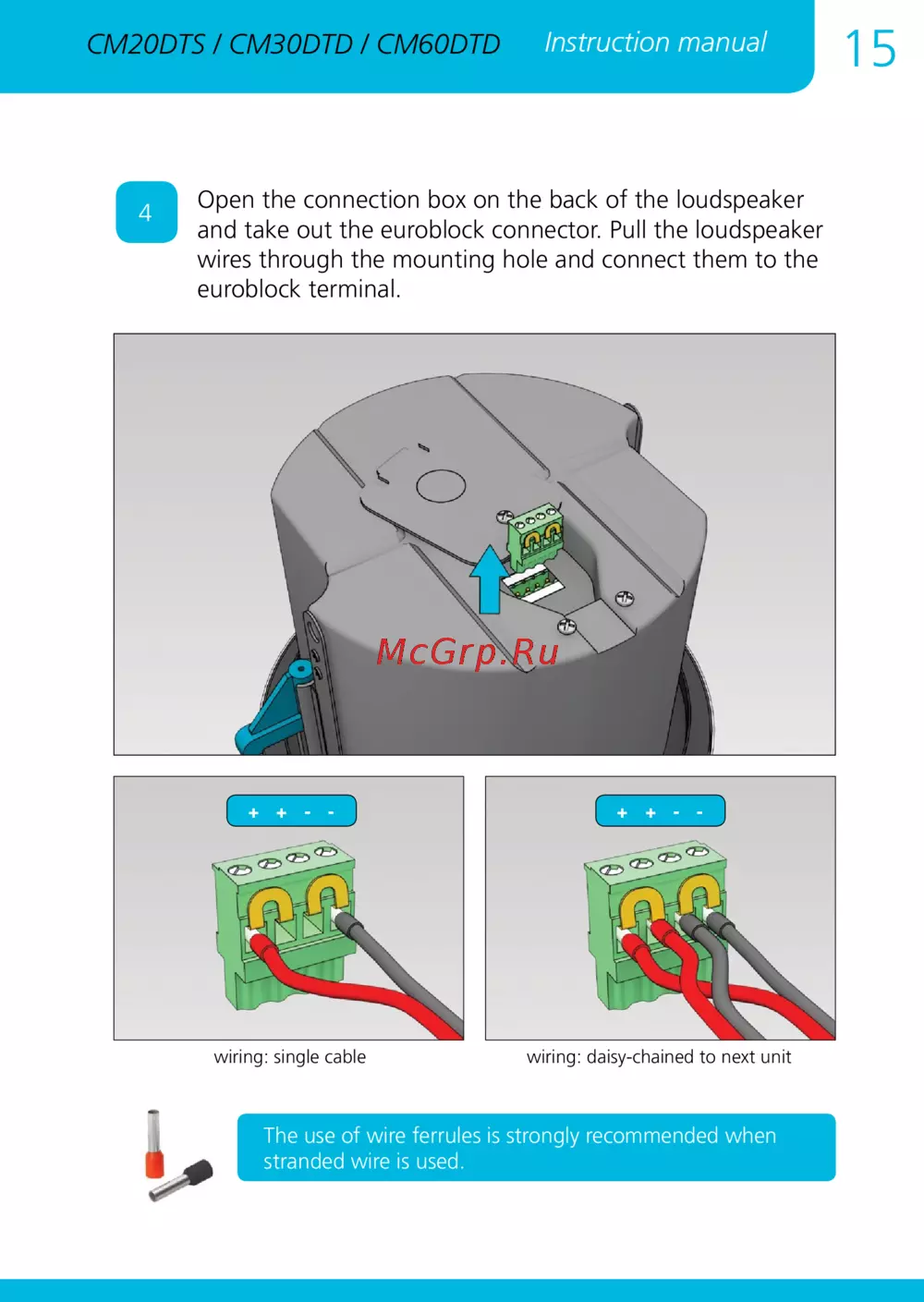 CM20DTS / CM30DTD / CM60DTD Instruction manual 15

4

Open the connection box on the back of the loudspeaker and take out the euroblock connector. Pull the loudspeaker wires through the mounting hole and connect them to the euroblock terminal.

McGrp.Ru

+ + - -

wiring: single cable

+ + - -

wiring: daisy-chained to next unit

The use of wire ferrules is strongly recommended when stranded wire is used.