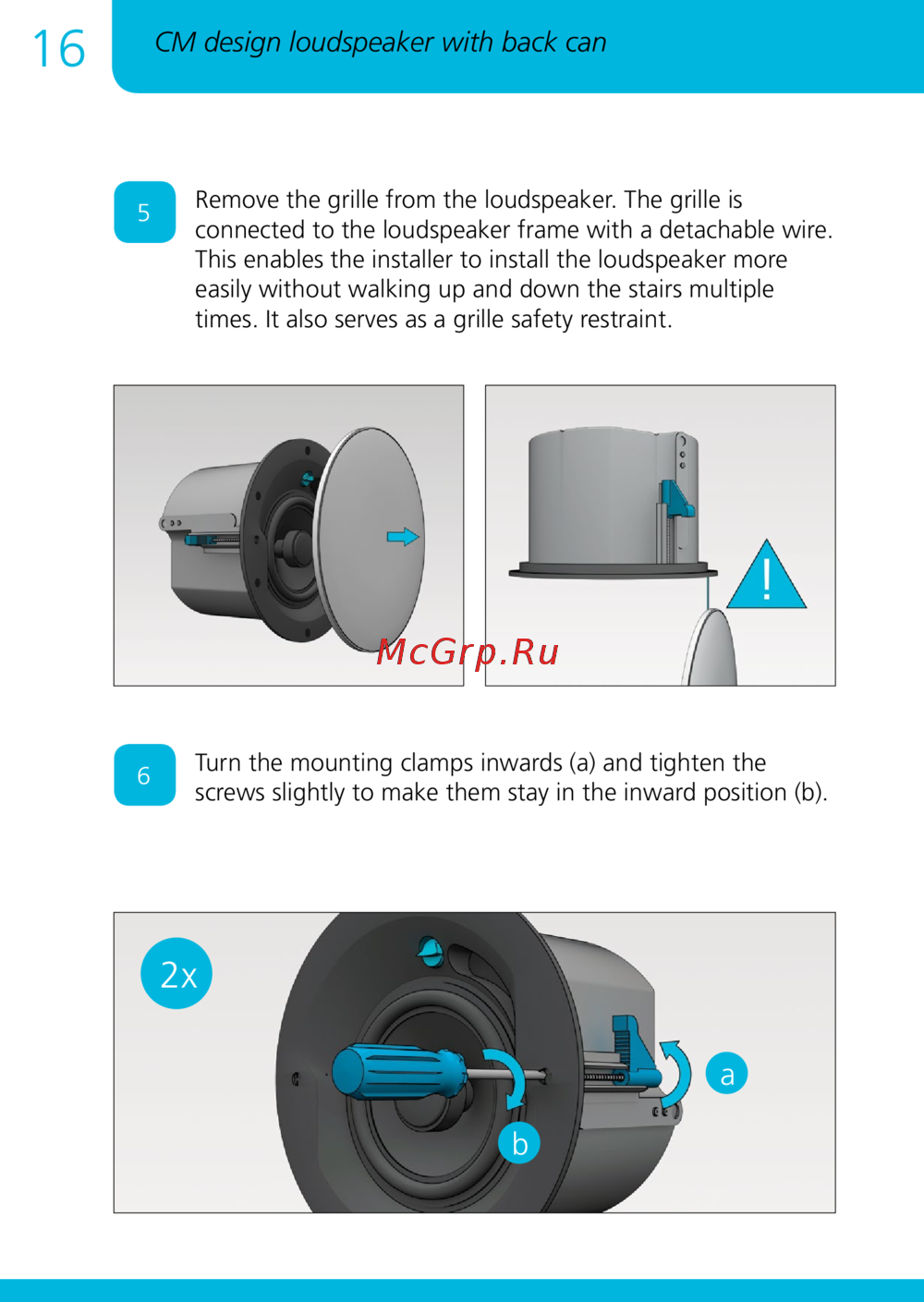 16

CM design loudspeaker with back can

5

Remove the grille from the loudspeaker. The grille is connected to the loudspeaker frame with a detachable wire. This enables the installer to install the loudspeaker more easily without walking up and down the stairs multiple times. It also serves as a grille safety restraint.

!

McGrp.Ru

6

Turn the mounting clamps inwards (a) and tighten the screws slightly to make them stay in the inward position (b).

2x

a

b