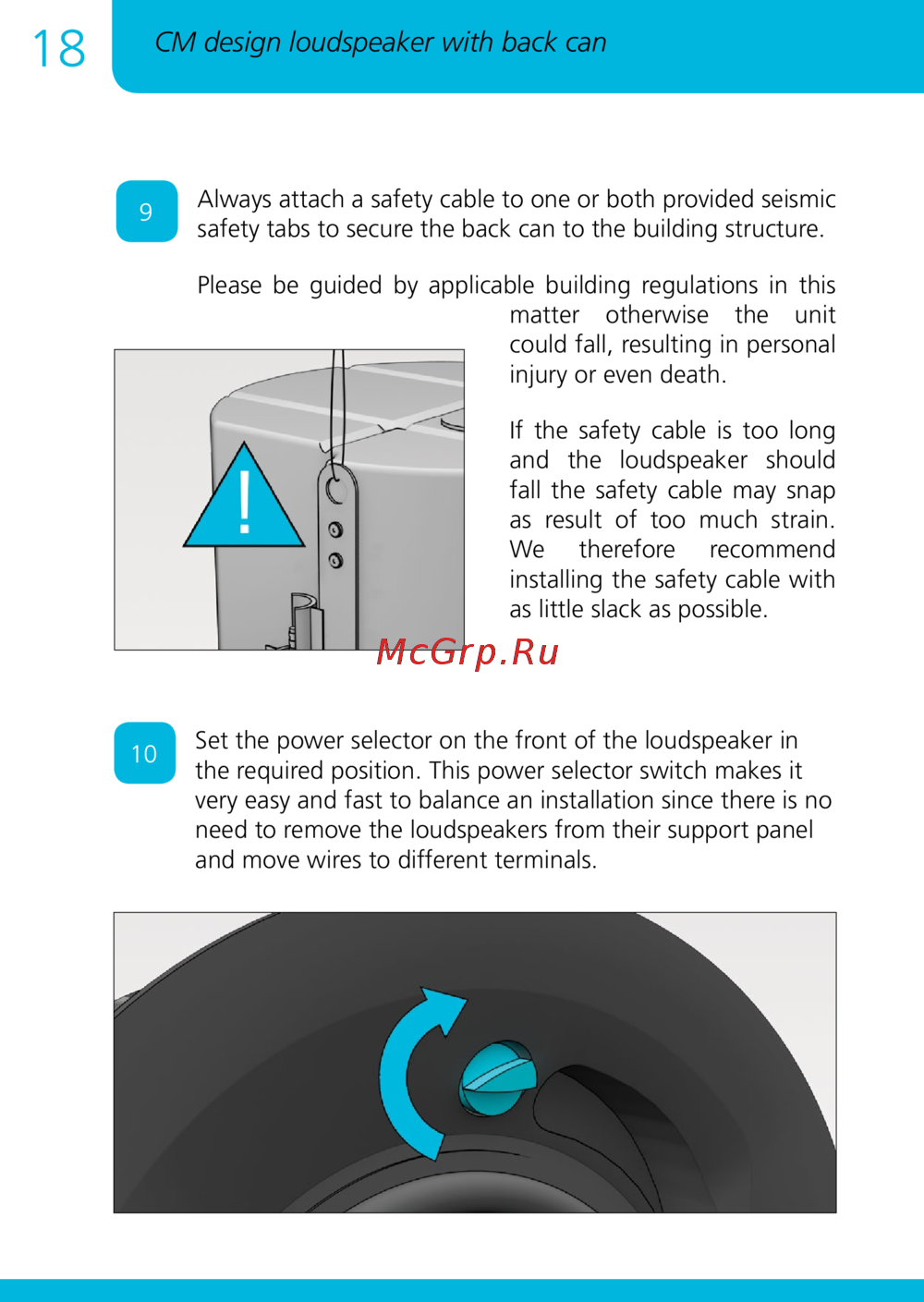 18

CM design loudspeaker with back can

9

Always attach a safety cable to one or both provided seismic safety tabs to secure the back can to the building structure.

Please be guided by applicable building regulations in this matter otherwise the unit could fall, resulting in personal injury or even death.

If the safety cable is too long and the loudspeaker should fall the safety cable may snap as result of too much strain. We therefore recommend installing the safety cable with as little slack as possible.

McGrp.Ru

10

Set the power selector on the front of the loudspeaker in the required position. This power selector switch makes it very easy and fast to balance an installation since there is no need to remove the loudspeakers from their support panel and move wires to different terminals.