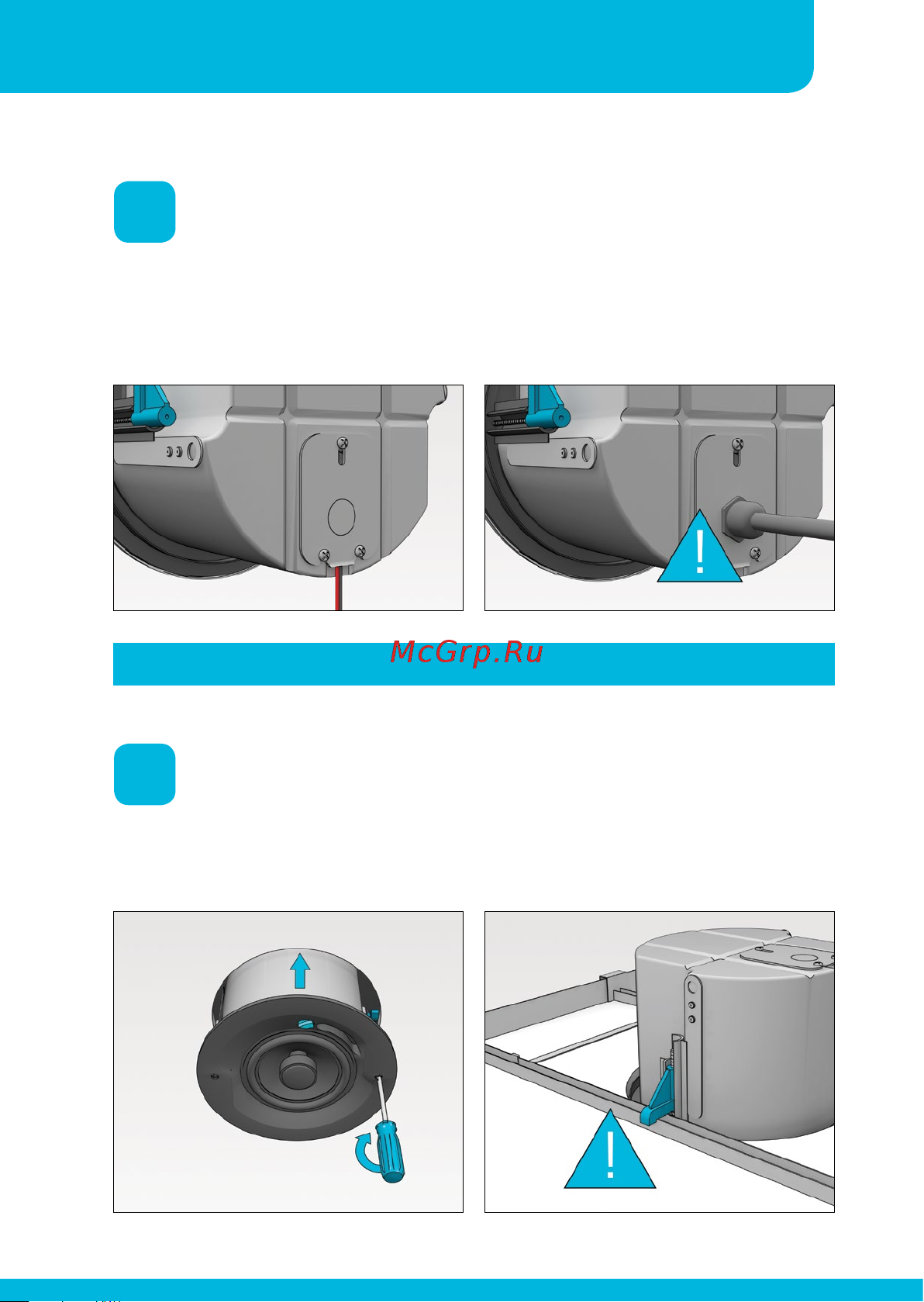 McGrp.Ru