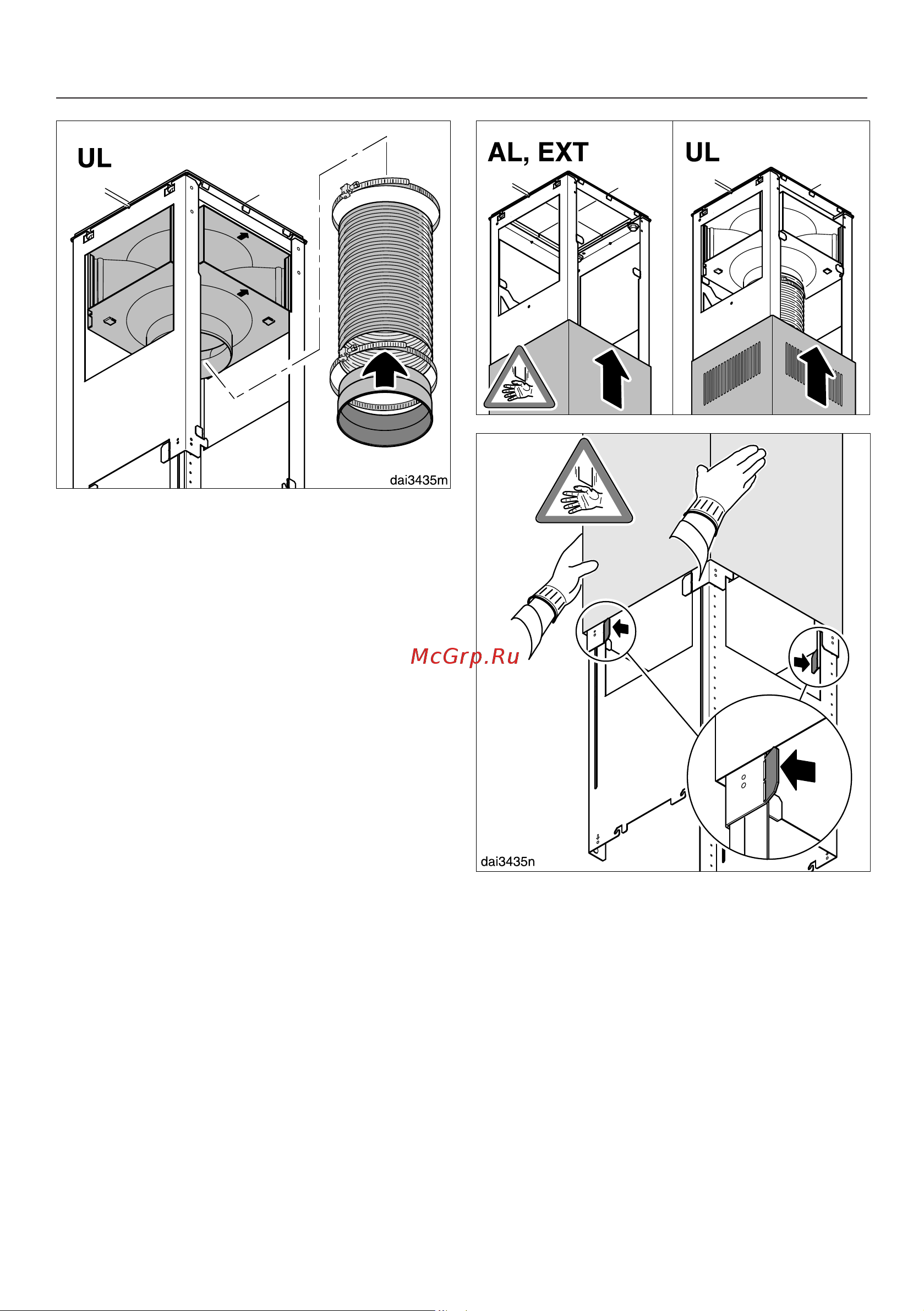 UL

dai3435m

AL, EXT

UL

McGrp.Ru

dai3435n