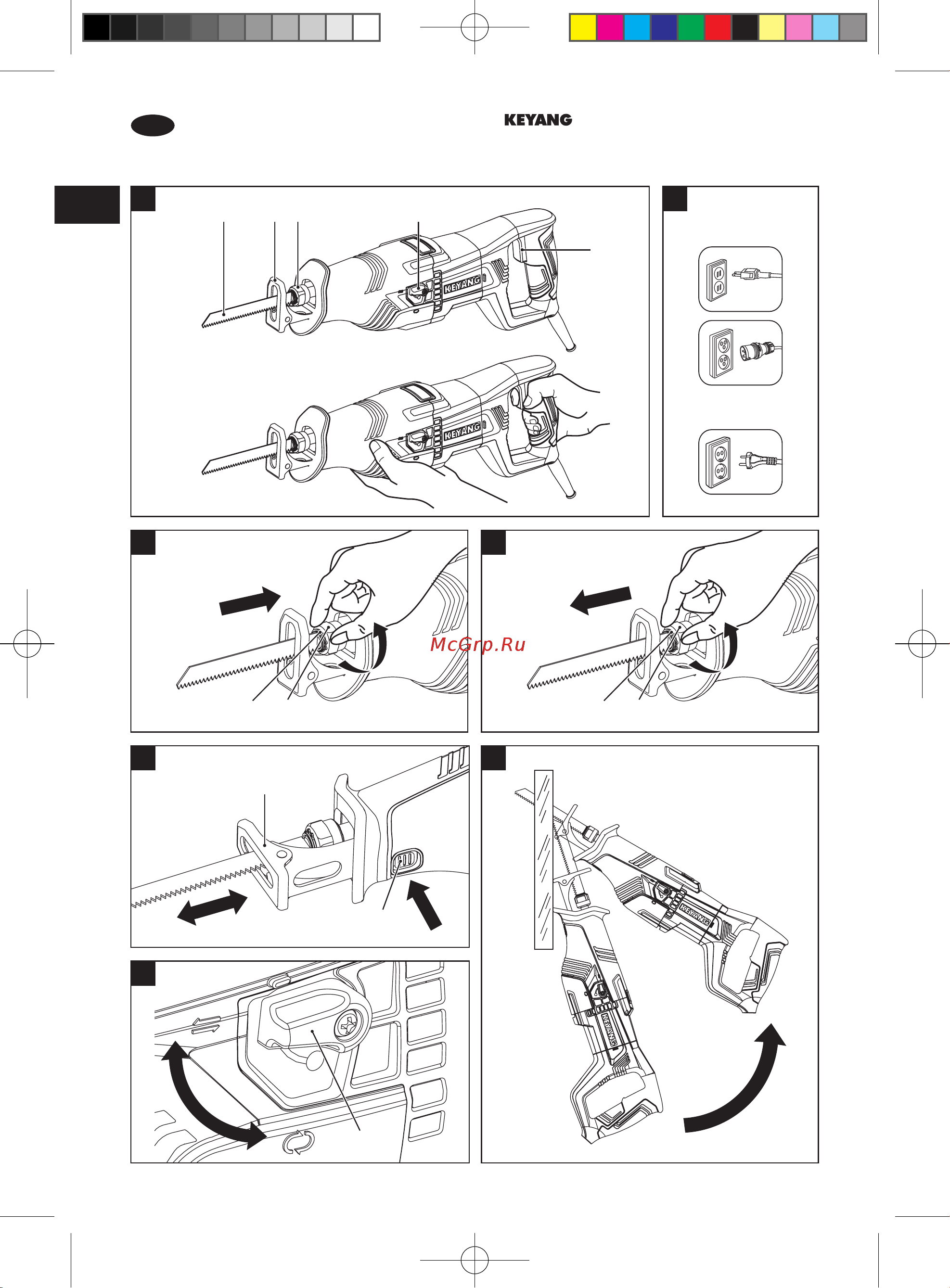 KEYANG

KEYANG

KEYANG

McGrp.Ru

KEYANG

KEYANG