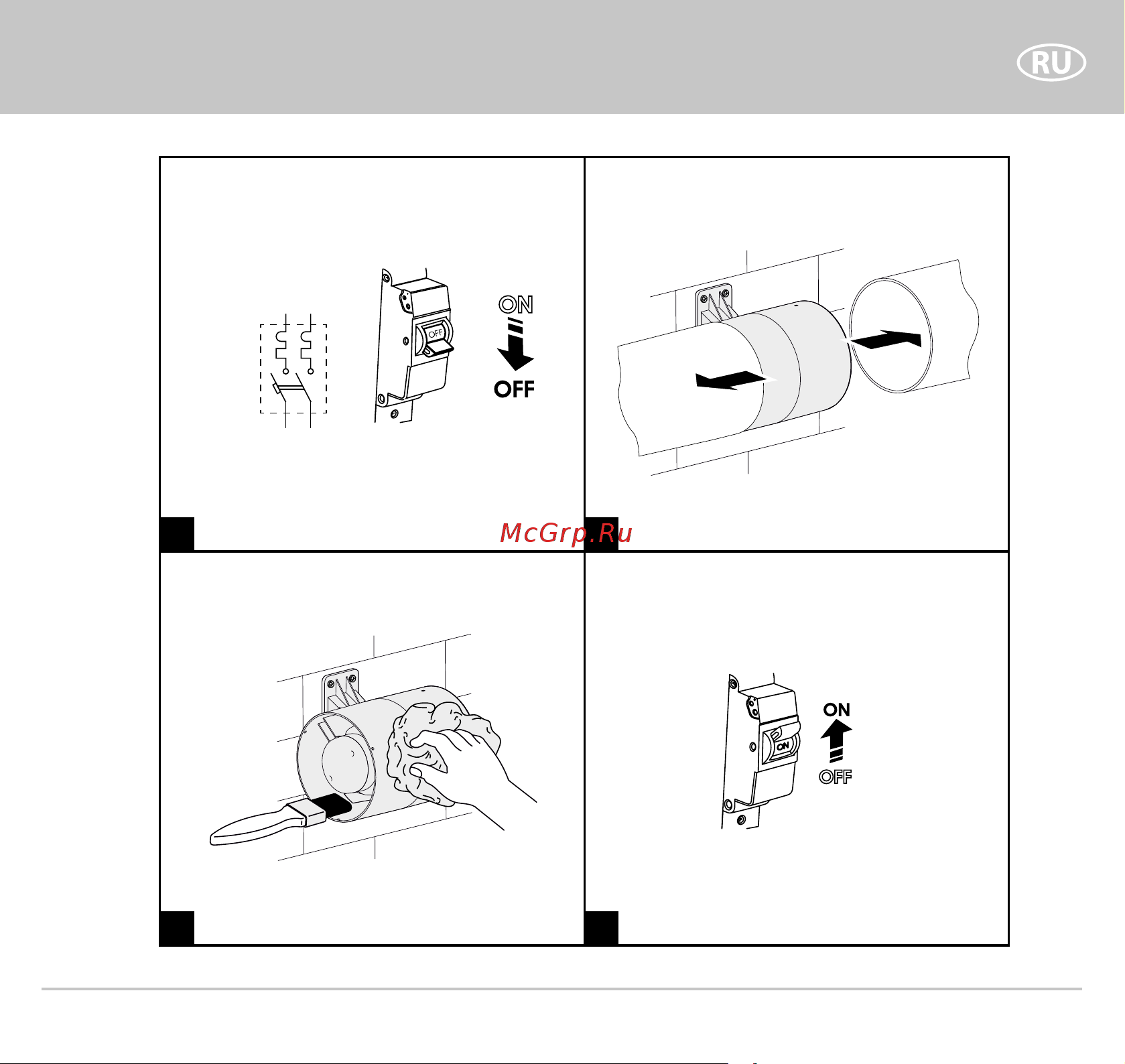 RU

OFF

ON

OFF

McGrp.Ru

ON

ON

OFF