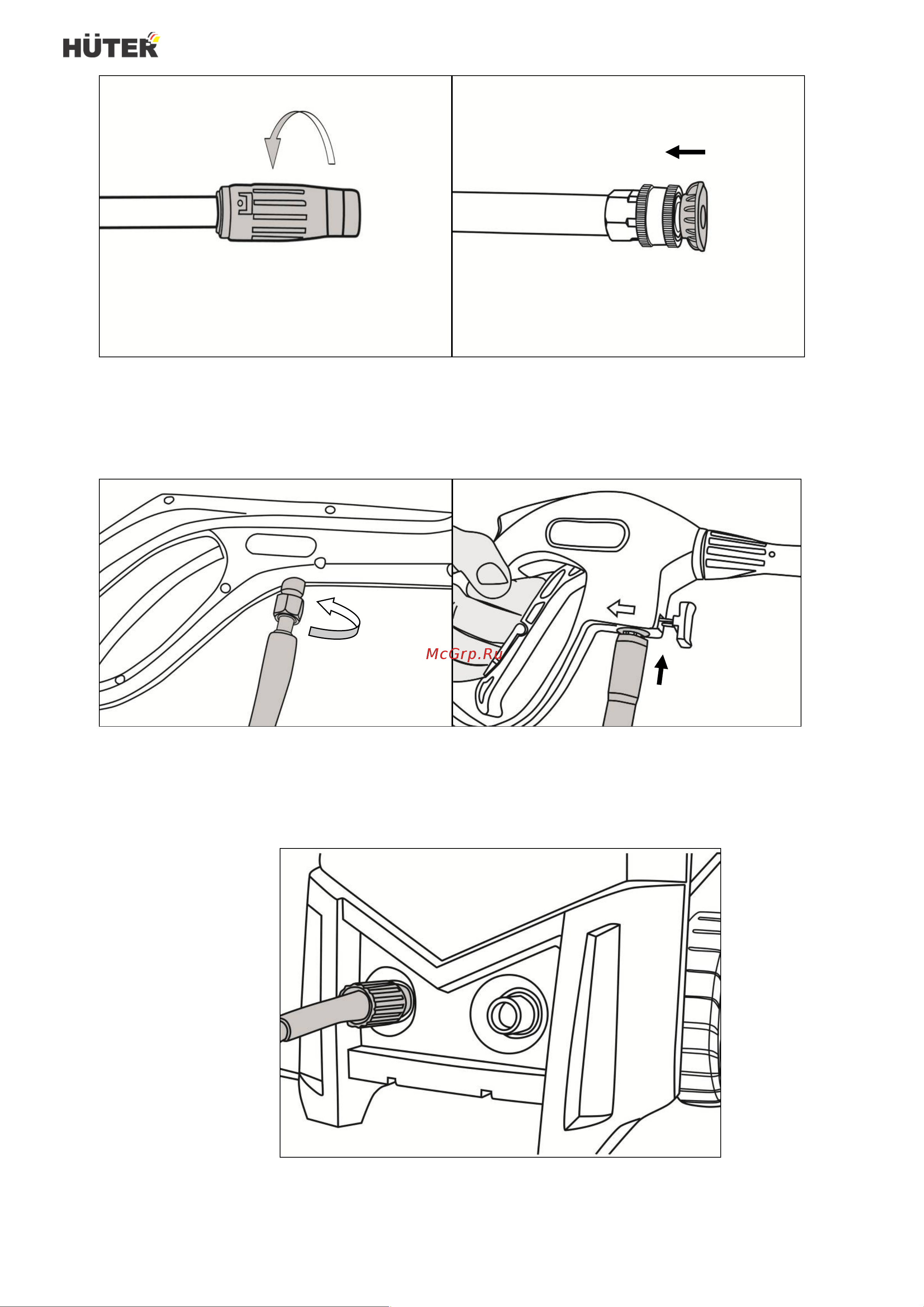 HÜTER

McGrp.Ru