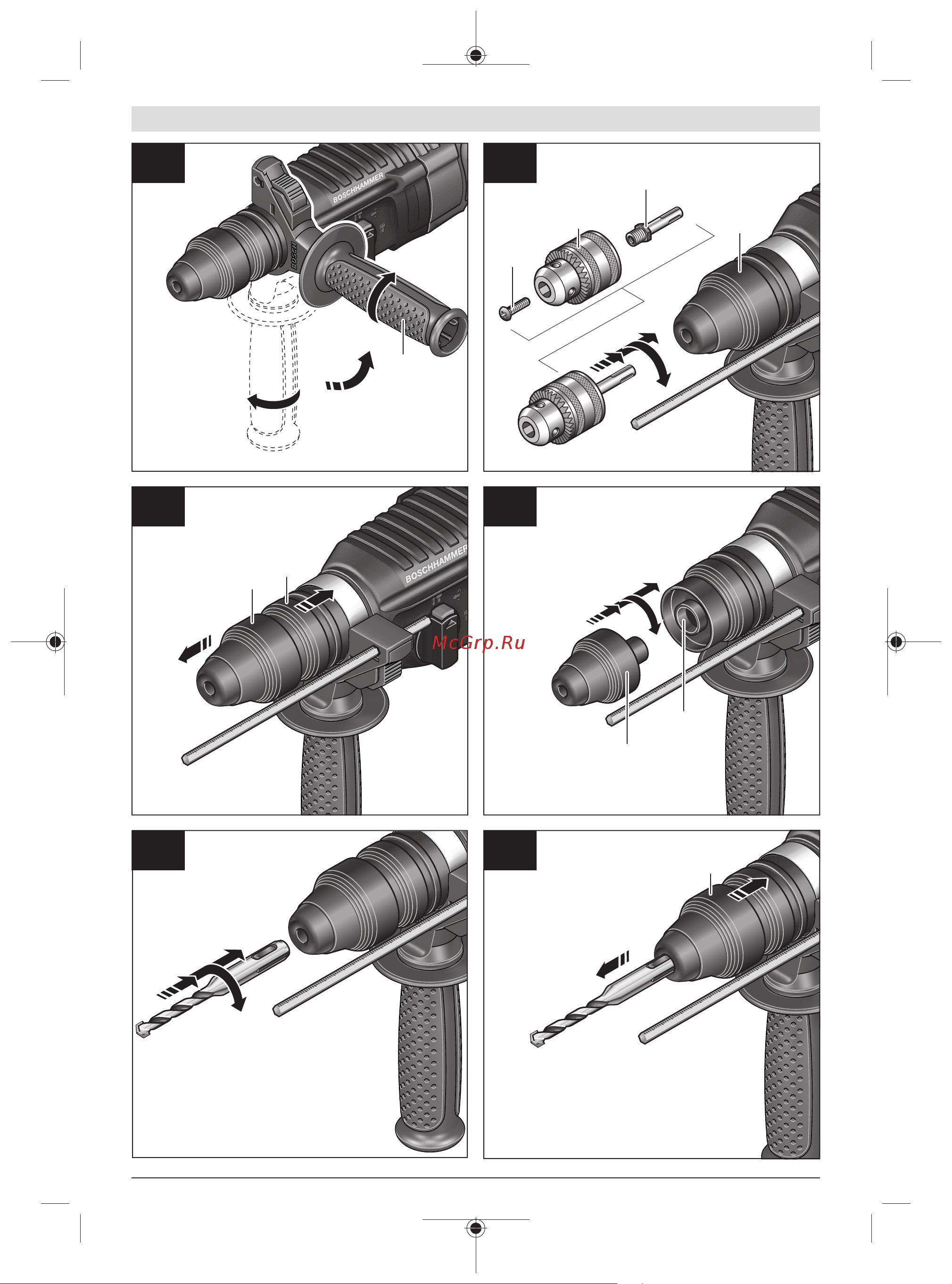 BOSCHHAMMER

BOSCH

BOSCHHAMMER

McGrp.Ru