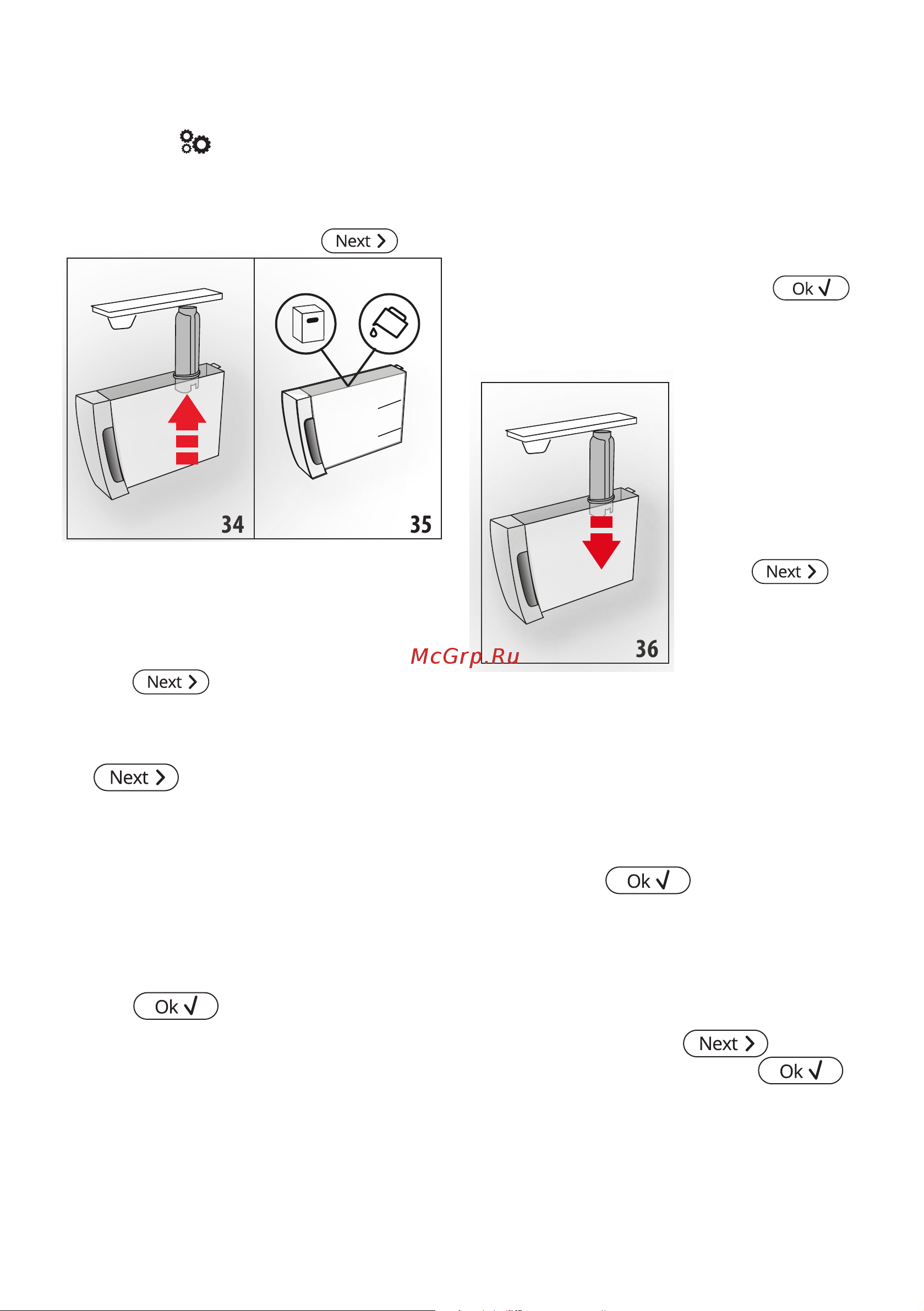 Next

34

35

Ok

36

Next

McGrp.Ru

Next

Next

Ok

Ok

Next

Ok