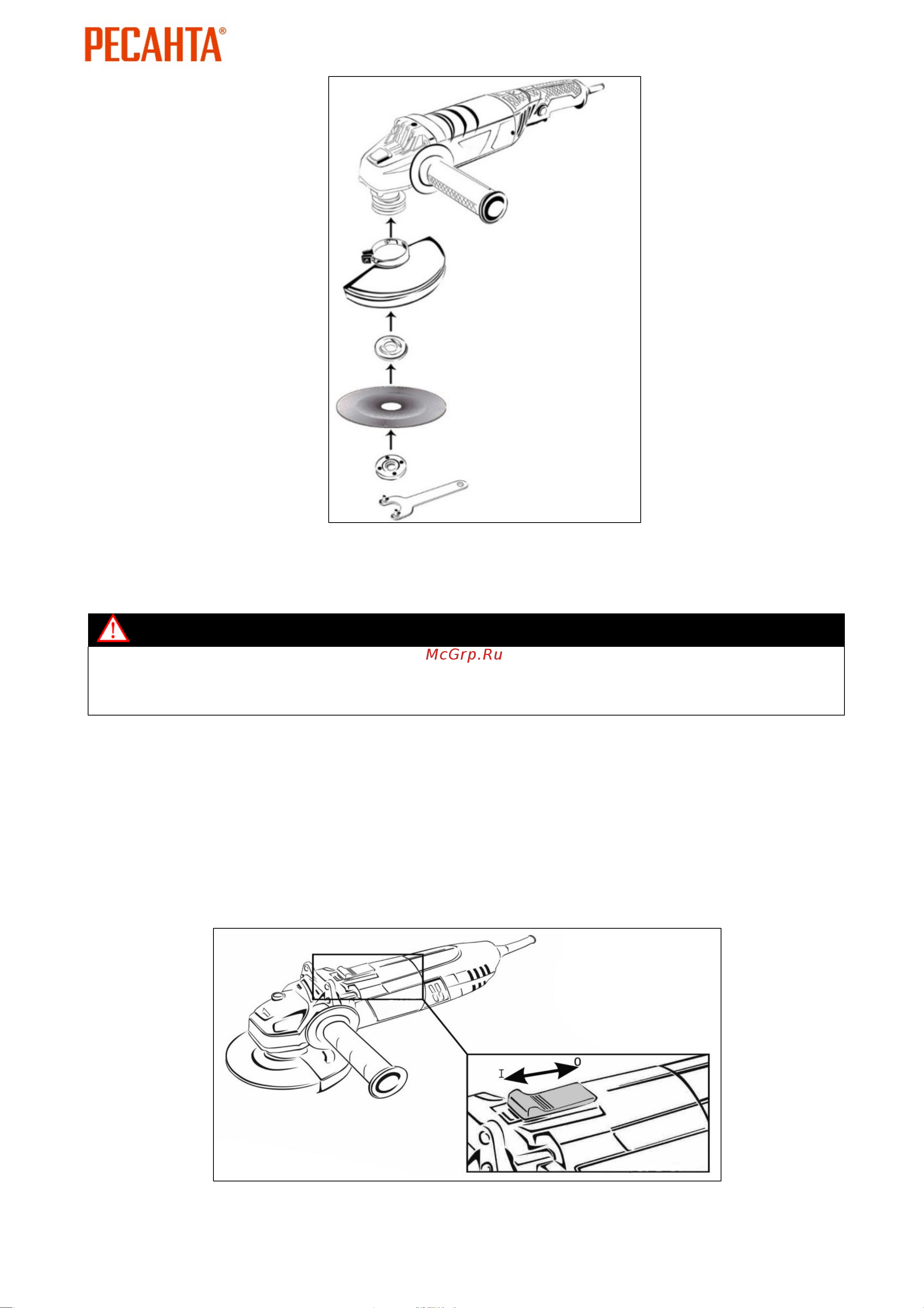 РЕСАНТА®

McGrp.Ru

I

0