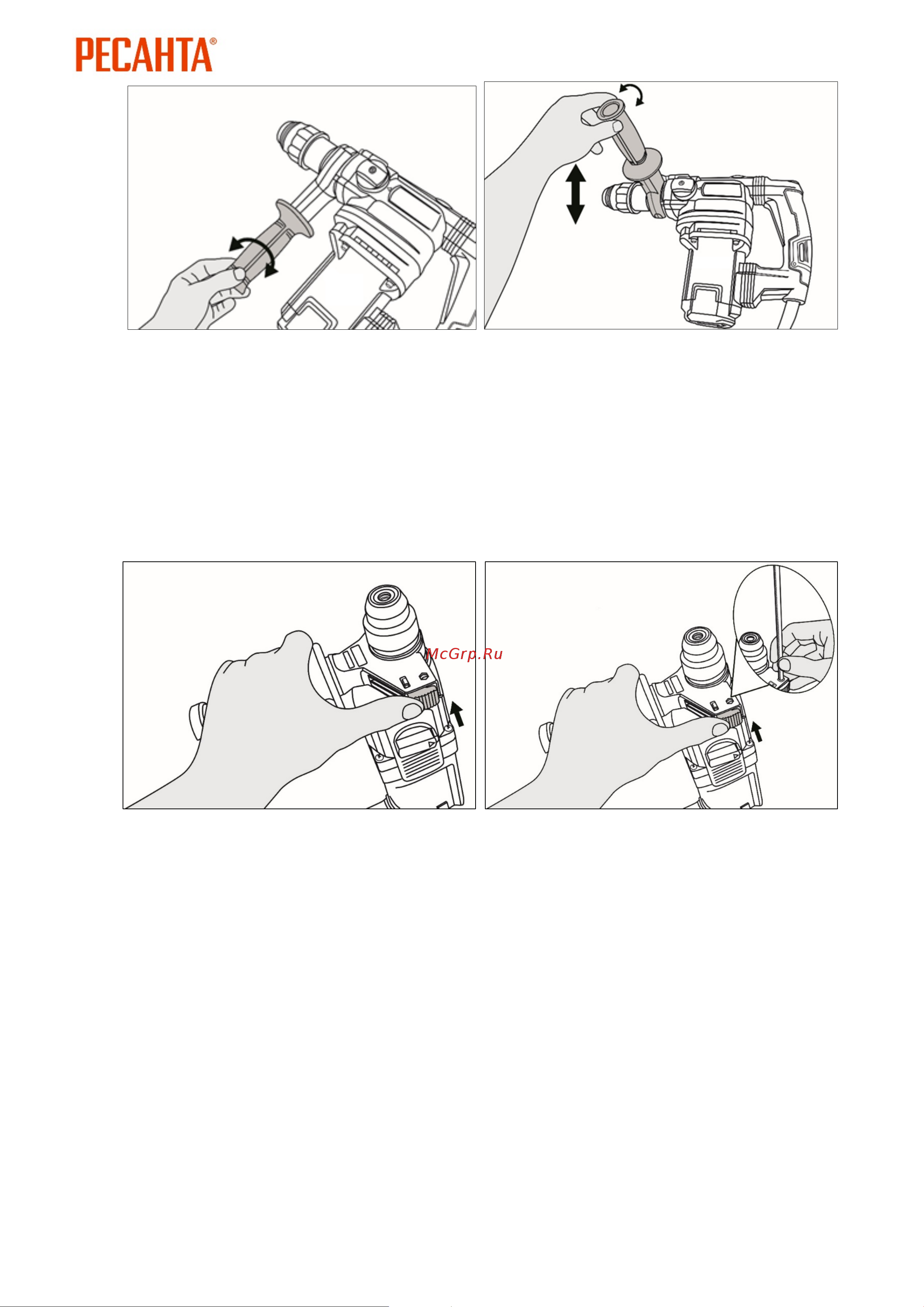 РЕСАНТА®

McGrp.Ru