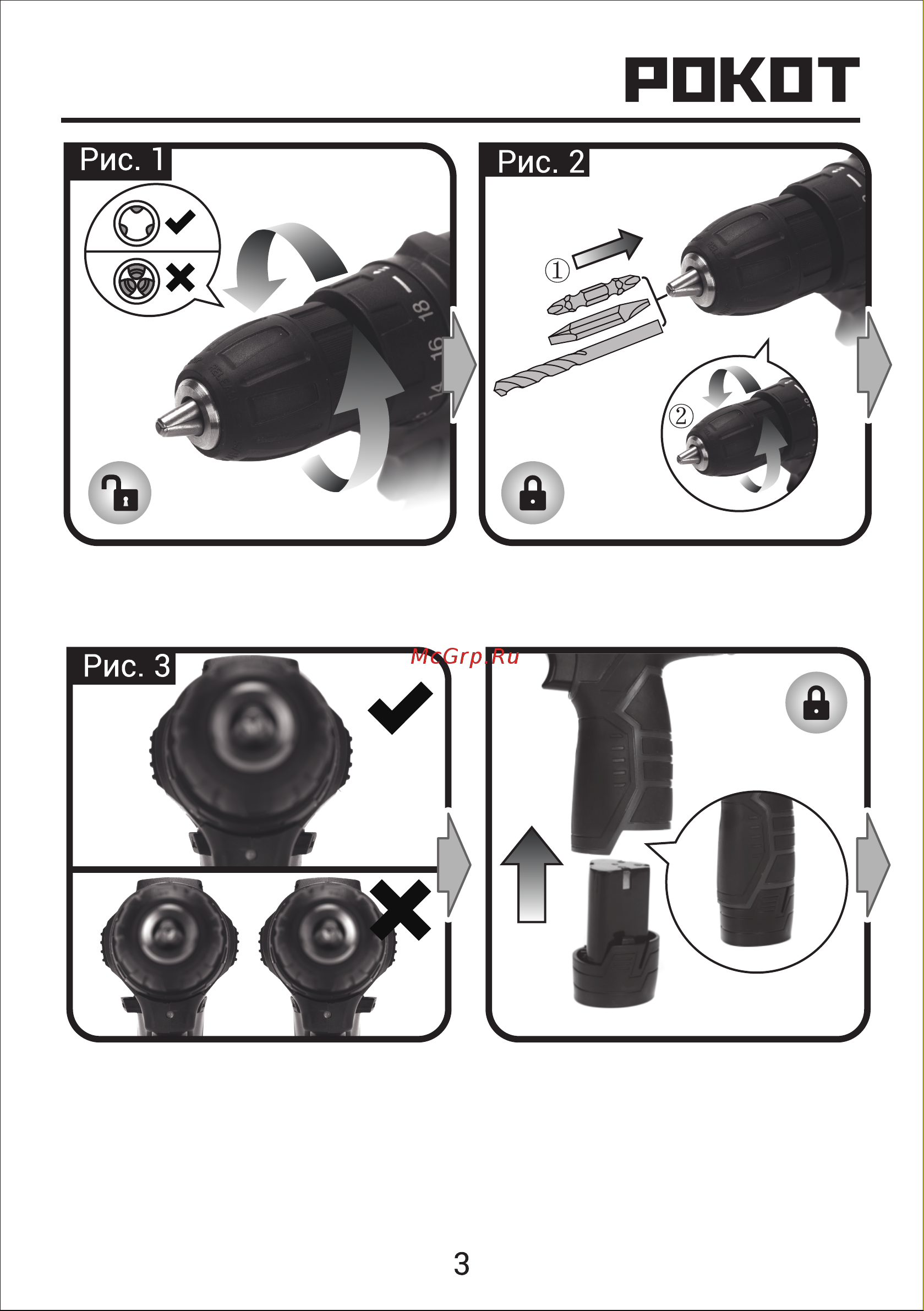 РОКОТ

Рис. 1

18
16
14

Рис. 2

①
②

Рис. 3

McGrp.Ru

3