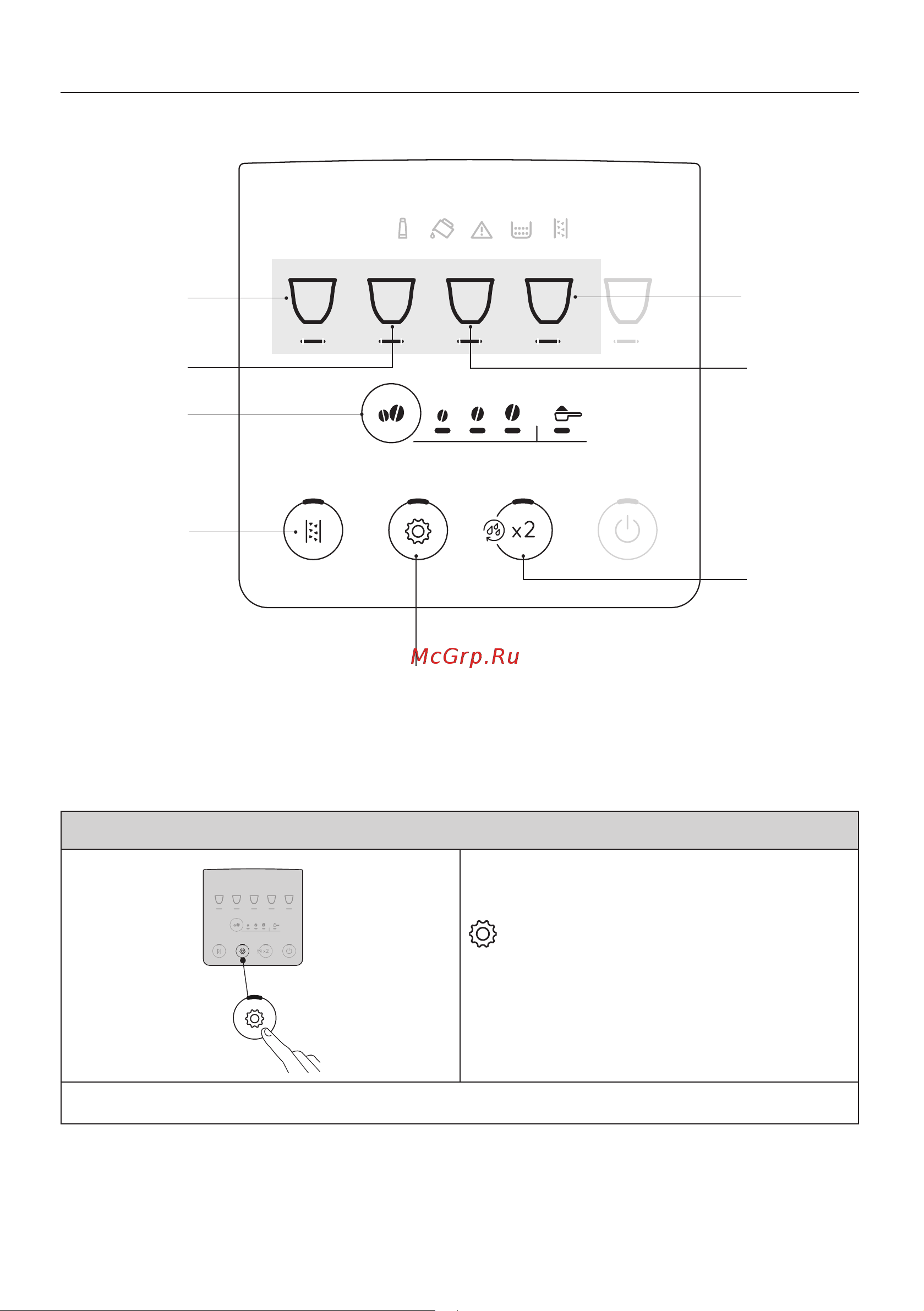 x2

McGrp.Ru

x2